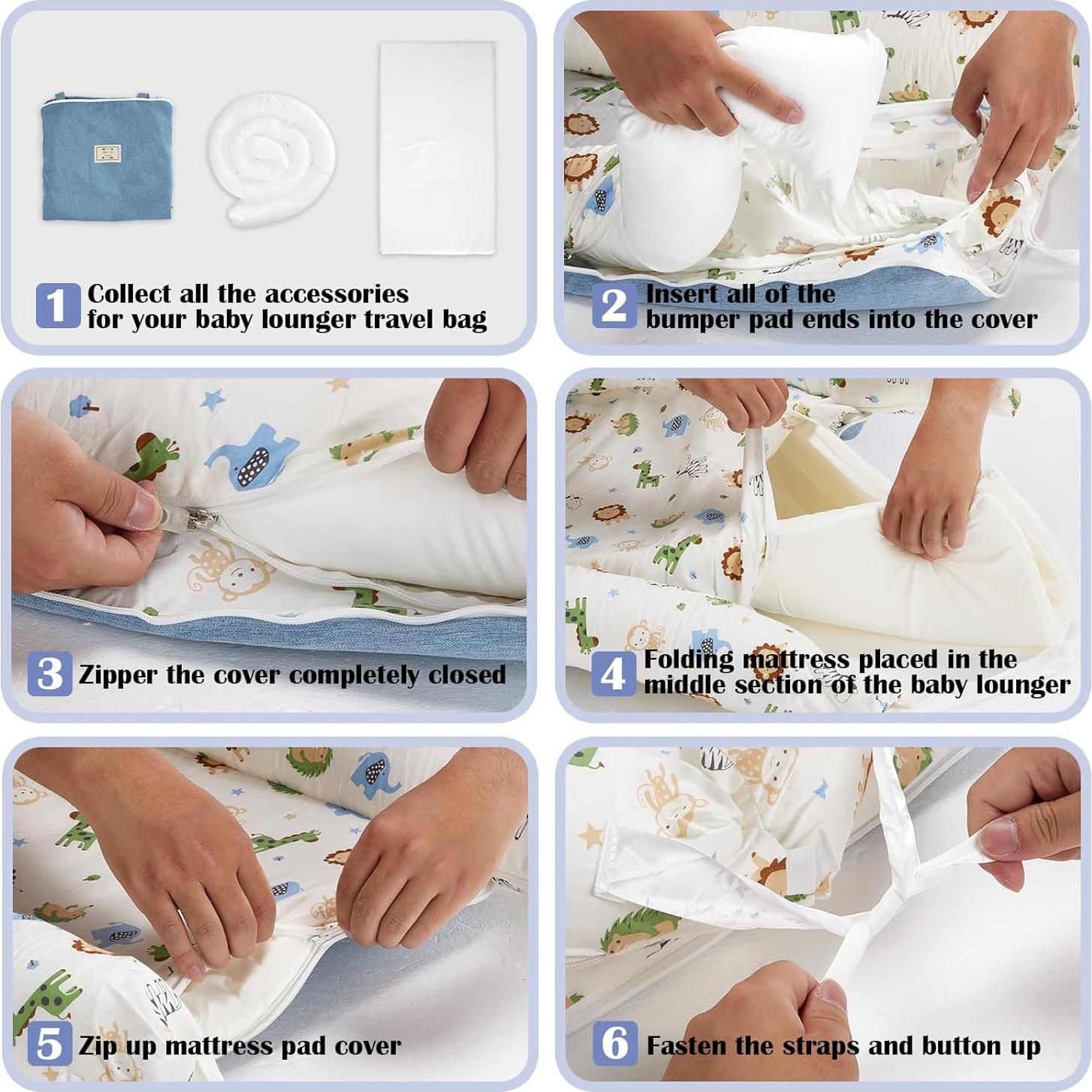 1 Collect all the accessories for your baby lounger travel bag

2 Insert all of the bumper pad ends into the cover

3 Zipper the cover completely closed

4 Folding mattress placed in the middle section of the baby lounger

5 Zip up mattress pad cover

6 Fasten the straps and button up