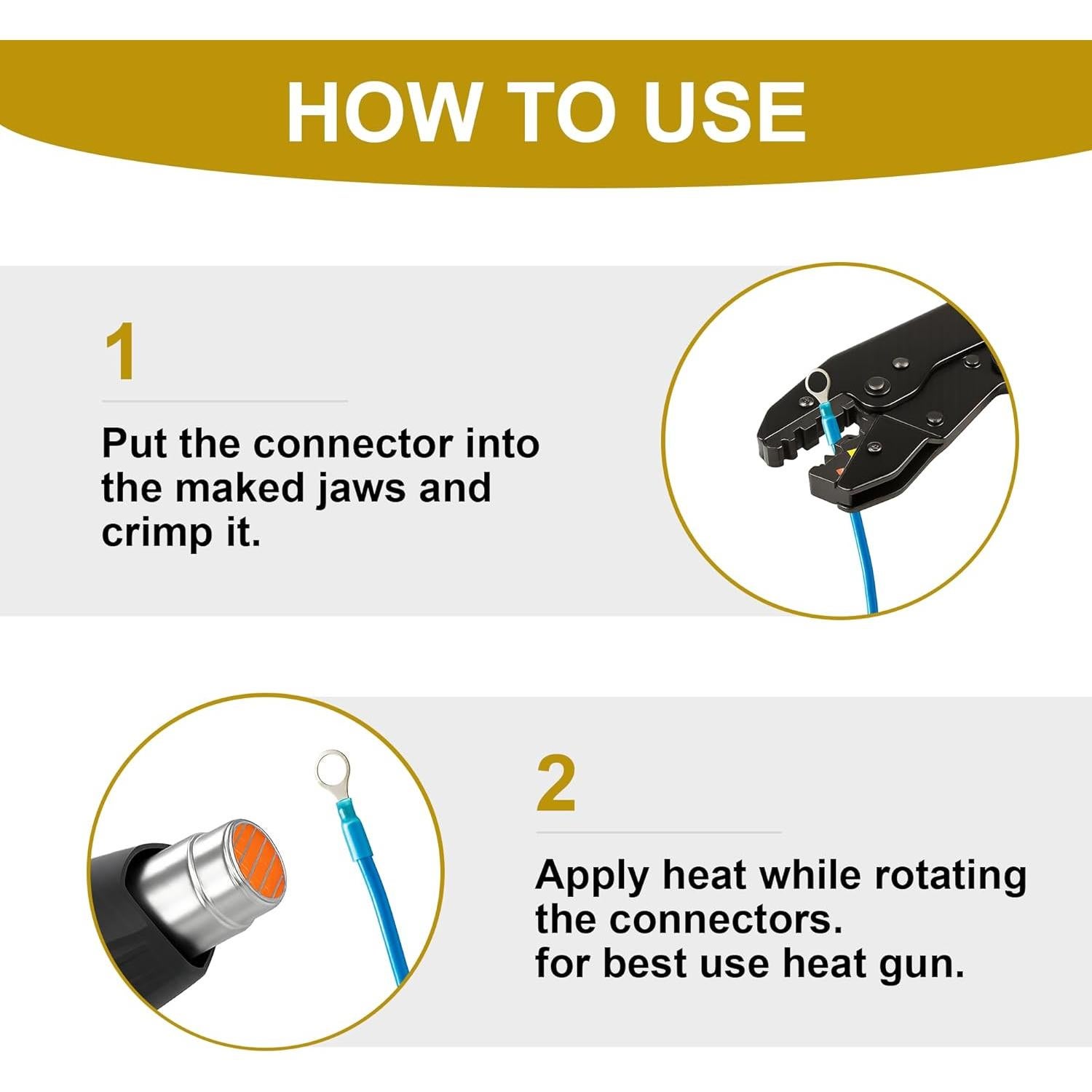 HOW TO USE

1

Put the connector into the maked jaws and crimp it.

2

Apply heat while rotating the connectors.
for best use heat gun.