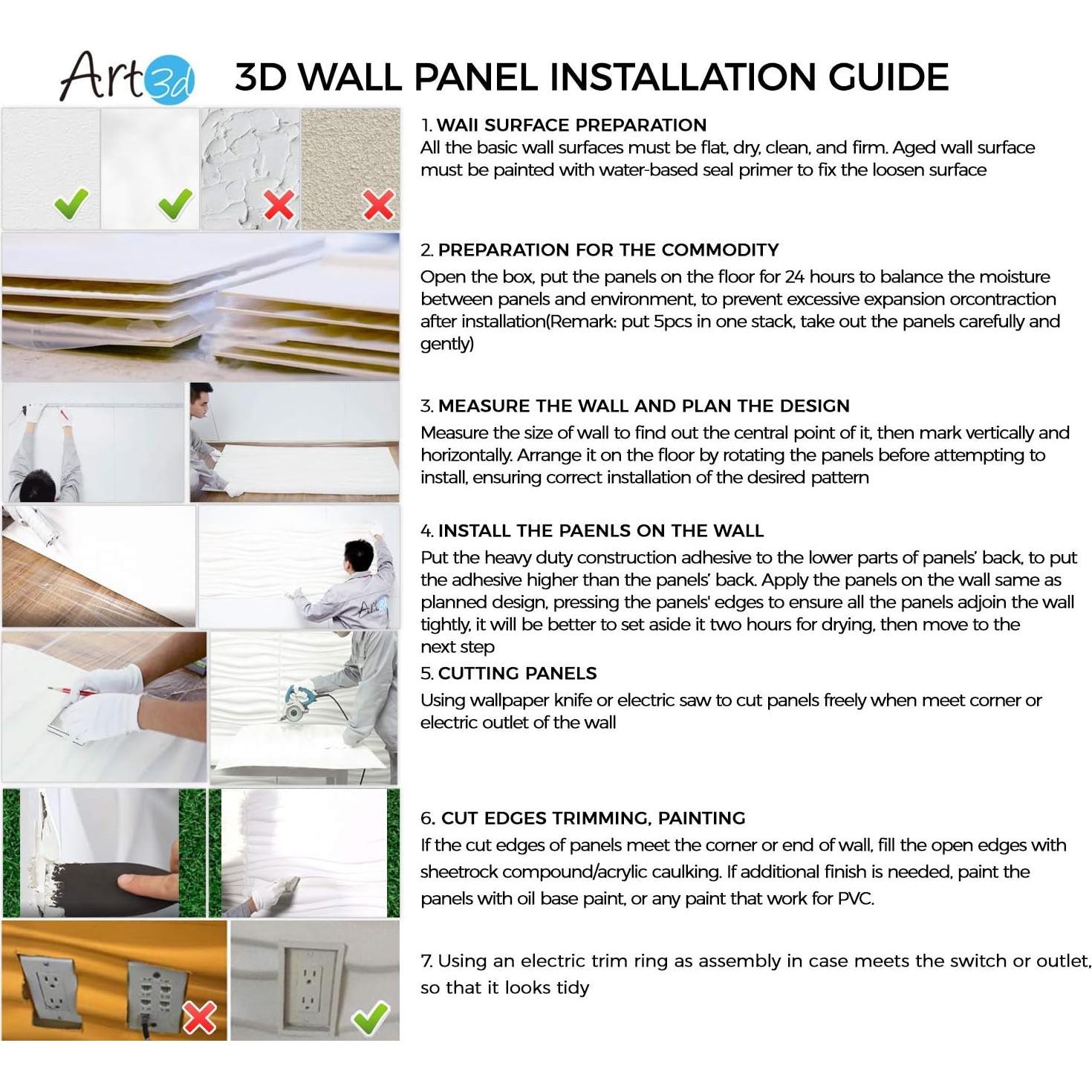 Art3d 3D WALL PANEL INSTALLATION GUIDE

1. WAll SURFACE PREPARATION
All the basic wall surfaces must be flat, dry, clean, and firm. Aged wall surface must be painted with water-based seal primer to fix the loosen surface

2. PREPARATION FOR THE COMMODITY
Open the box, put the panels on the floor for 24 hours to balance the moisture between panels and environment, to prevent excessive expansion orcontraction after installation(Remark: put 5pcs in one stack, take out the panels carefully and gently)

3. MEASURE THE WALL AND PLAN THE DESIGN
Measure the size of wall to find out the central point of it, then mark vertically and horizontally. Arrange it on the floor by rotating the panels before attempting to install, ensuring correct installation of the desired pattern

4. INSTALL THE PAENLS ON THE WALL
Put the heavy duty construction adhesive to the lower parts of panels' back, to put the adhesive higher than the panels' back. Apply the panels on the wall same as planned design, pressing the panels' edges to ensure all the panels adjoin the wall tightly, it will be better to set aside it two hours for drying, then move to the next step

5. CUTTING PANELS
Using wallpaper knife or electric saw to cut panels freely when meet corner or electric outlet of the wall

6. CUT EDGES TRIMMING, PAINTING
If the cut edges of panels meet the corner or end of wall, fill the open edges with sheetrock compound/acrylic caulking. If additional finish is needed, paint the panels with oil base paint, or any paint that work for PVC.

7. Using an electric trim ring as assembly in case meets the switch or outlet, so that it looks tidy