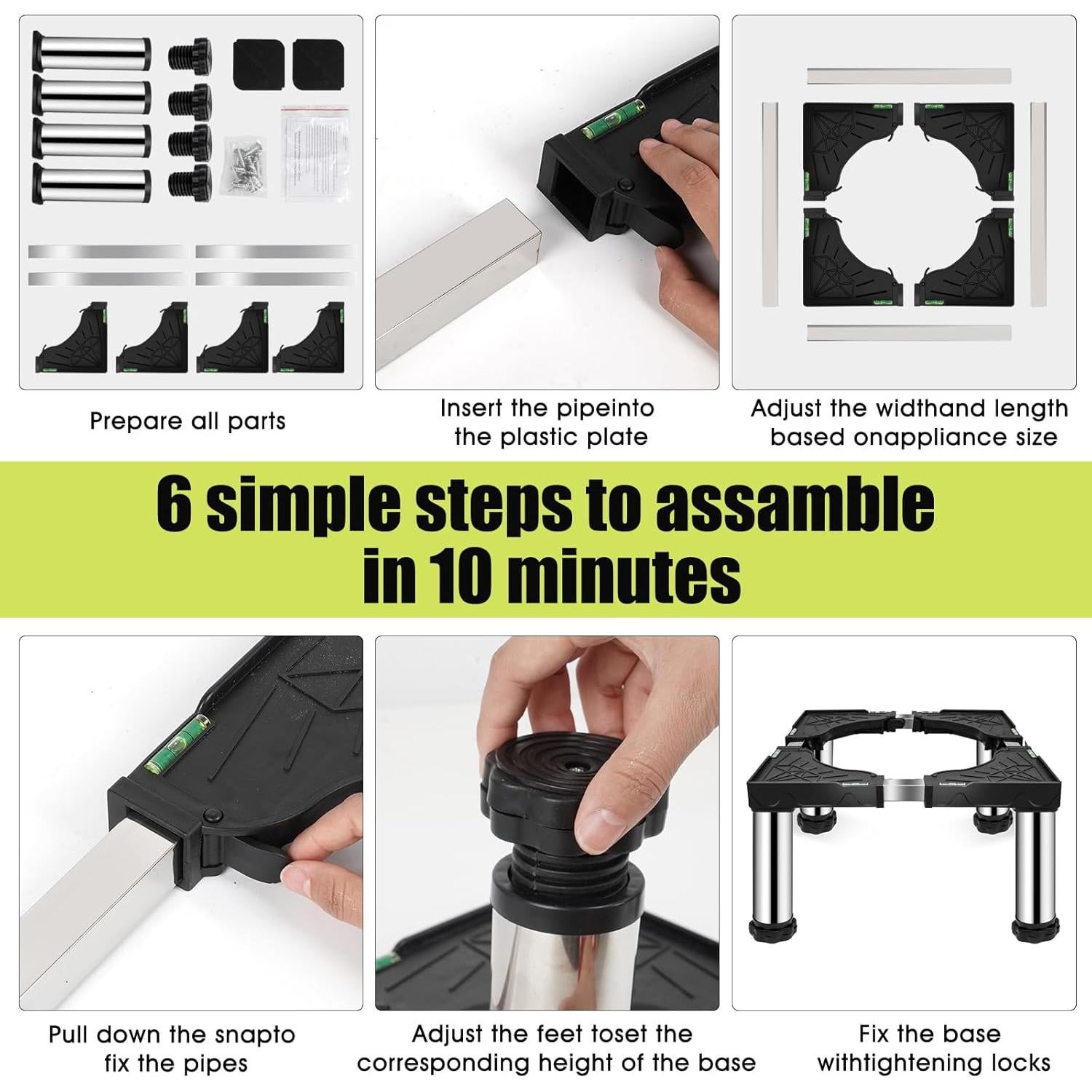 Prepare all parts

Insert the pipeinto the plastic plate

Adjust the widthand length based onappliance size

6 simple steps to assamble in 10 minutes

Pull down the snapto fix the pipes

Adjust the feet toset the corresponding height of the base

Fix the base withtightening locks