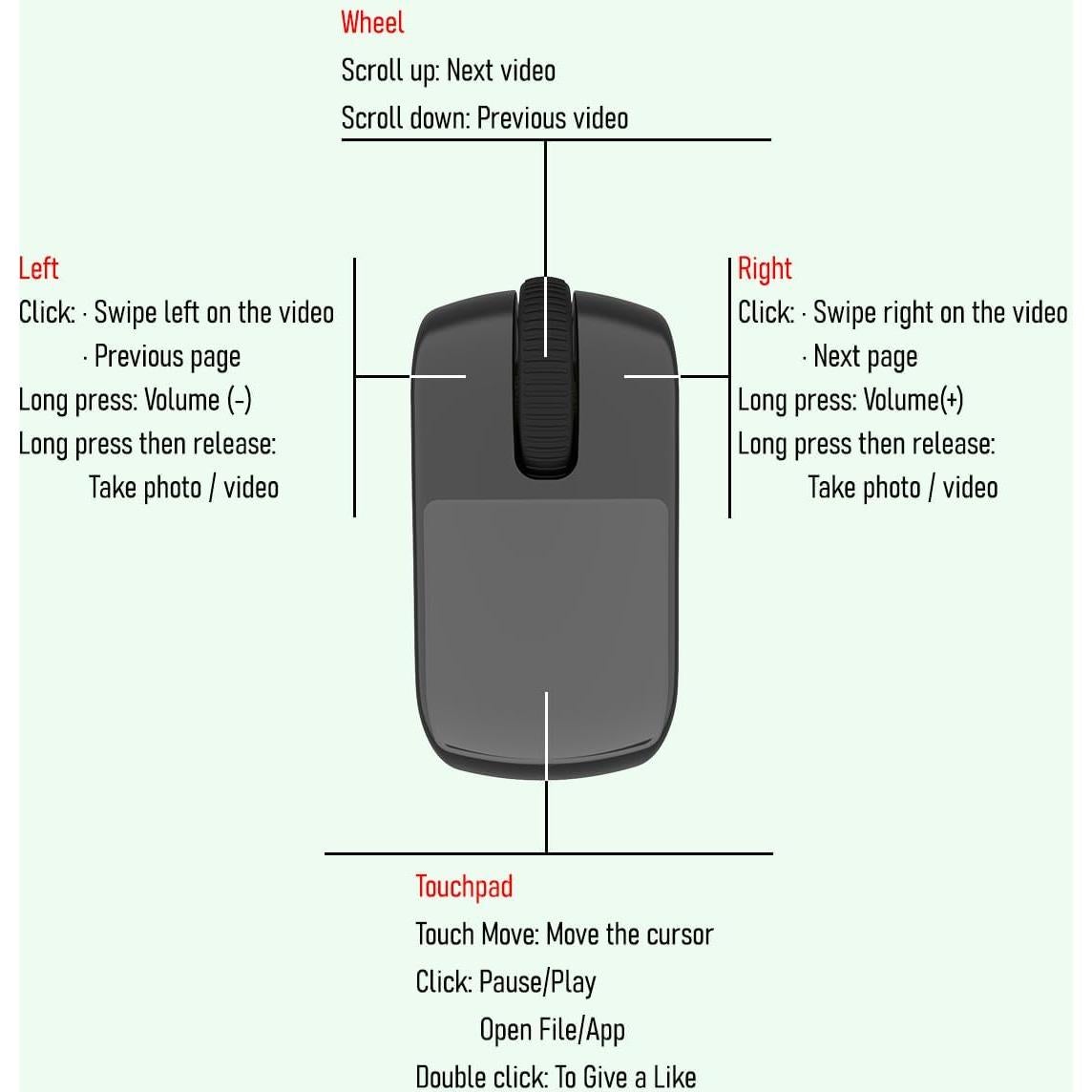 Wheel
Scroll up: Next video
Scroll down: Previous video

Left
Click: · Swipe left on the video
· Previous page
Long press: Volume (-)
Long press then release:
Take photo / video

Right
Click: · Swipe right on the video
· Next page
Long press: Volume(+)
Long press then release:
Take photo / video

Touchpad
Touch Move: Move the cursor
Click: Pause/Play
Open File/App
Double click: To Give a Like