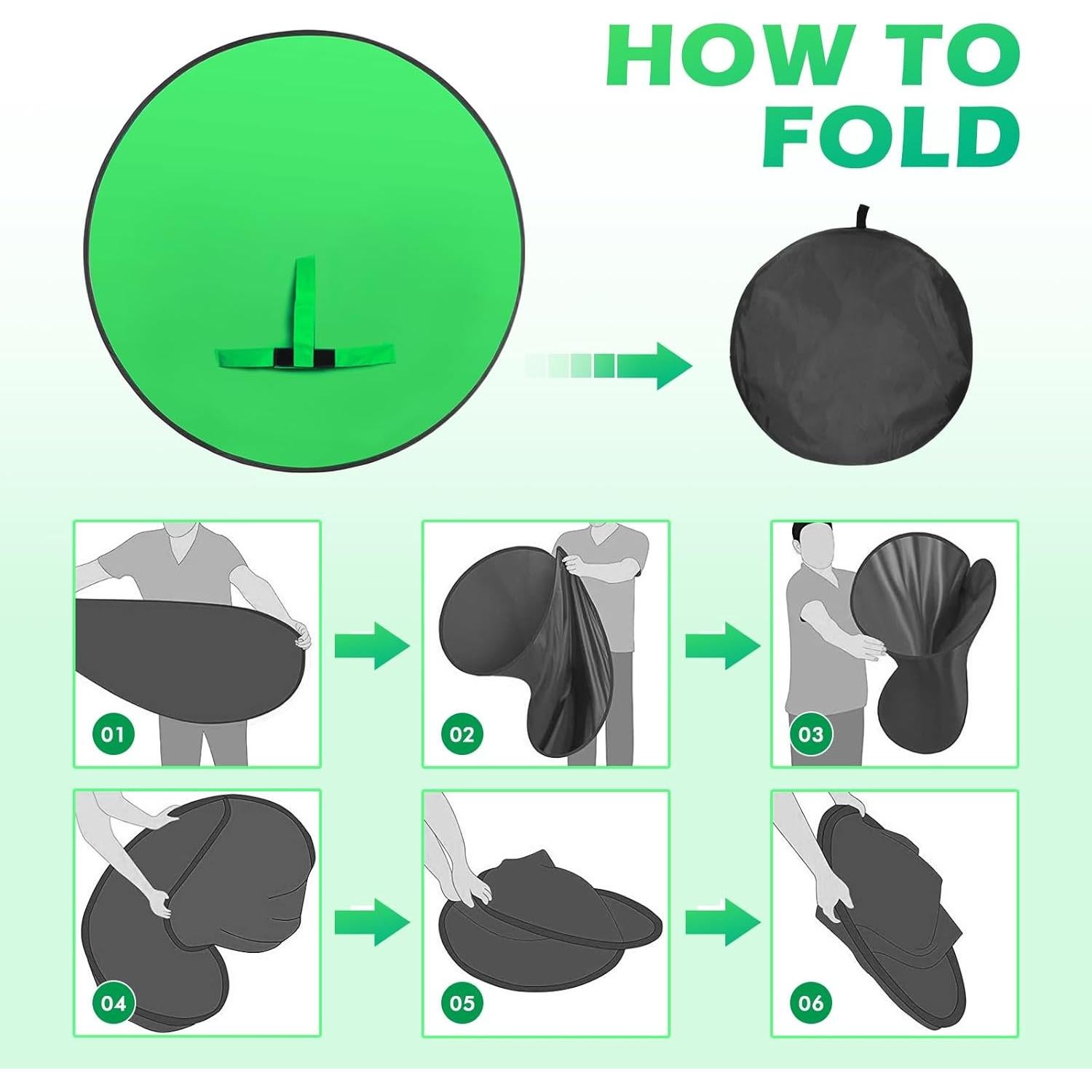 HOW TO FOLD

01

02

03

04

05

06