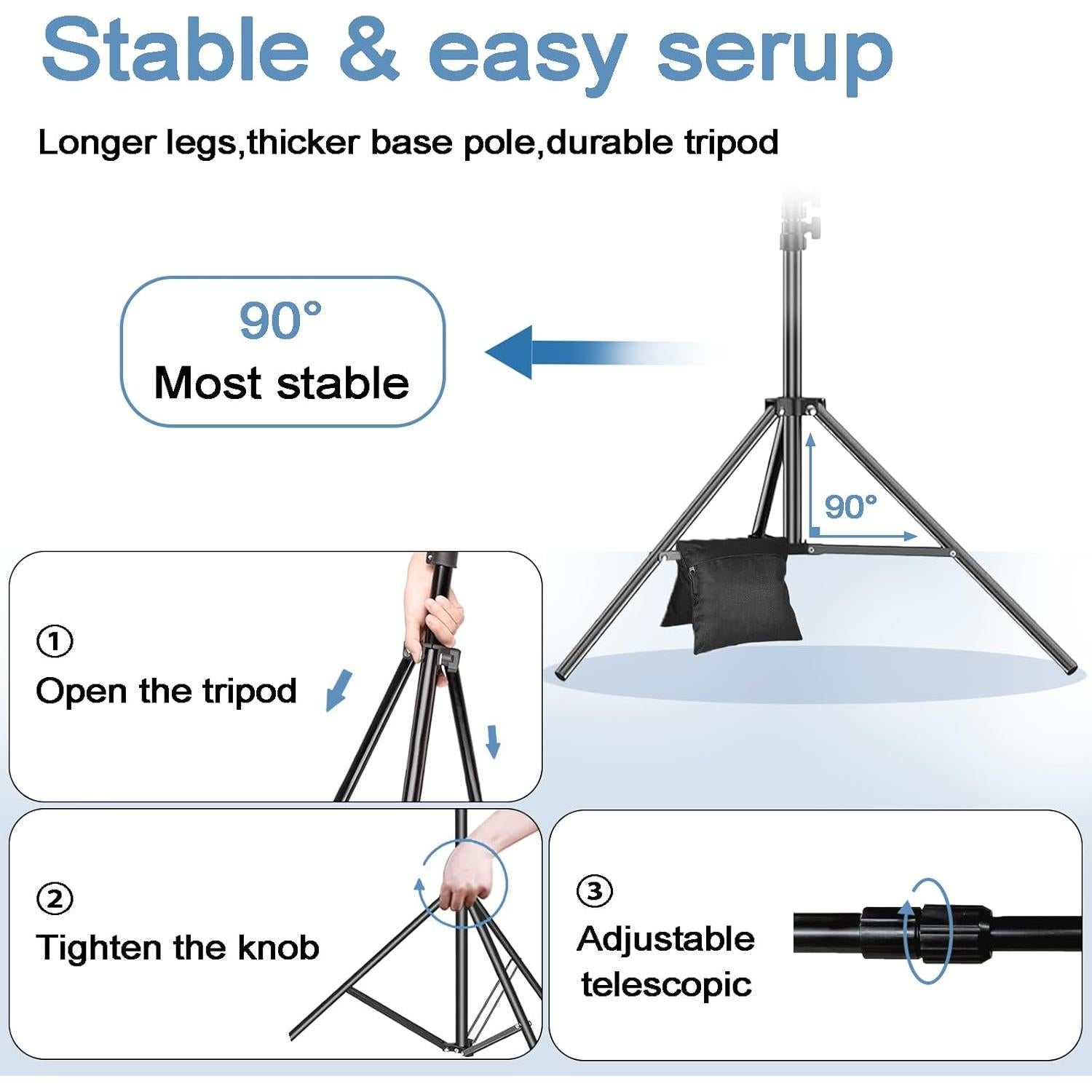 Stable & easy serup

Longer legs,thicker base pole,durable tripod

90°
Most stable

90°

①
Open the tripod

②
Tighten the knob

③
Adjustable telescopic