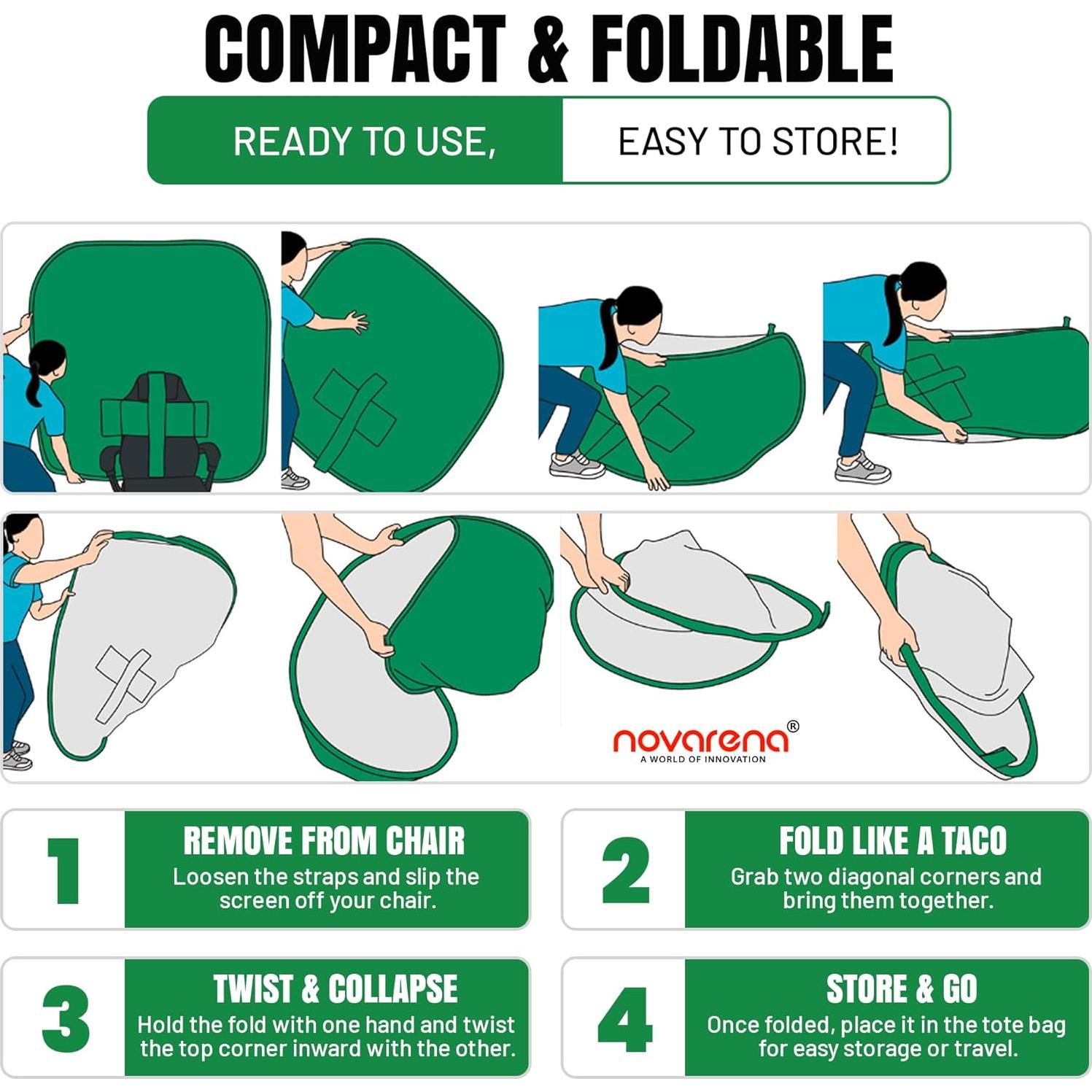 COMPACT & FOLDABLE

READY TO USE, EASY TO STORE!

novarena®
A WORLD OF INNOVATION

1
REMOVE FROM CHAIR
Loosen the straps and slip the screen off your chair.

2
FOLD LIKE A TACO
Grab two diagonal corners and bring them together.

3
TWIST & COLLAPSE
Hold the fold with one hand and twist the top corner inward with the other.

4
STORE & GO
Once folded, place it in the tote bag for easy storage or travel.