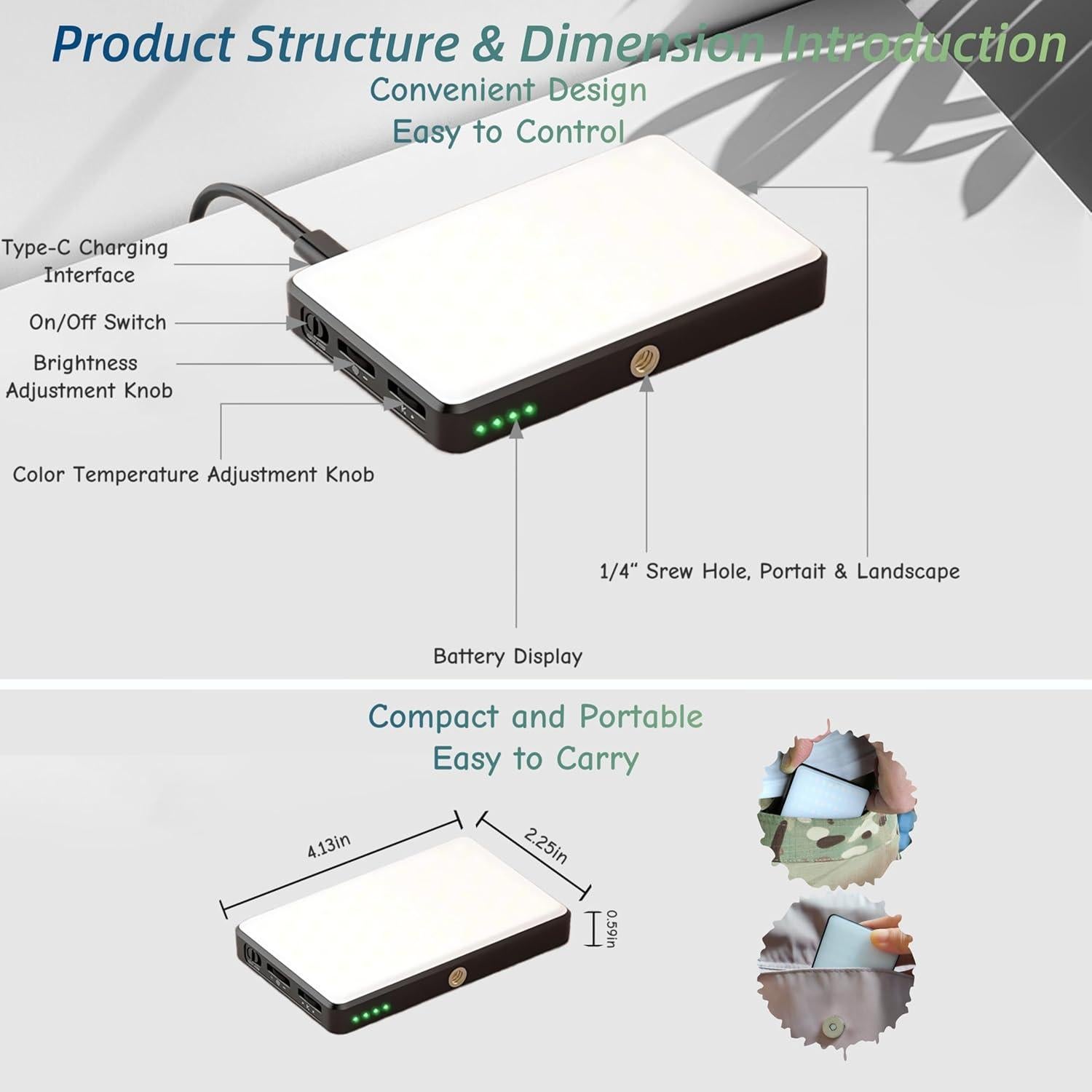 Product Structure & Dimension Introduction

Convenient Design
Easy to Control

Type-C Charging Interface

On/Off Switch

Brightness Adjustment Knob

Color Temperature Adjustment Knob

1/4" Srew Hole, Portait & Landscape

Battery Display

Compact and Portable
Easy to Carry

4.13in

2.25in

0.59in