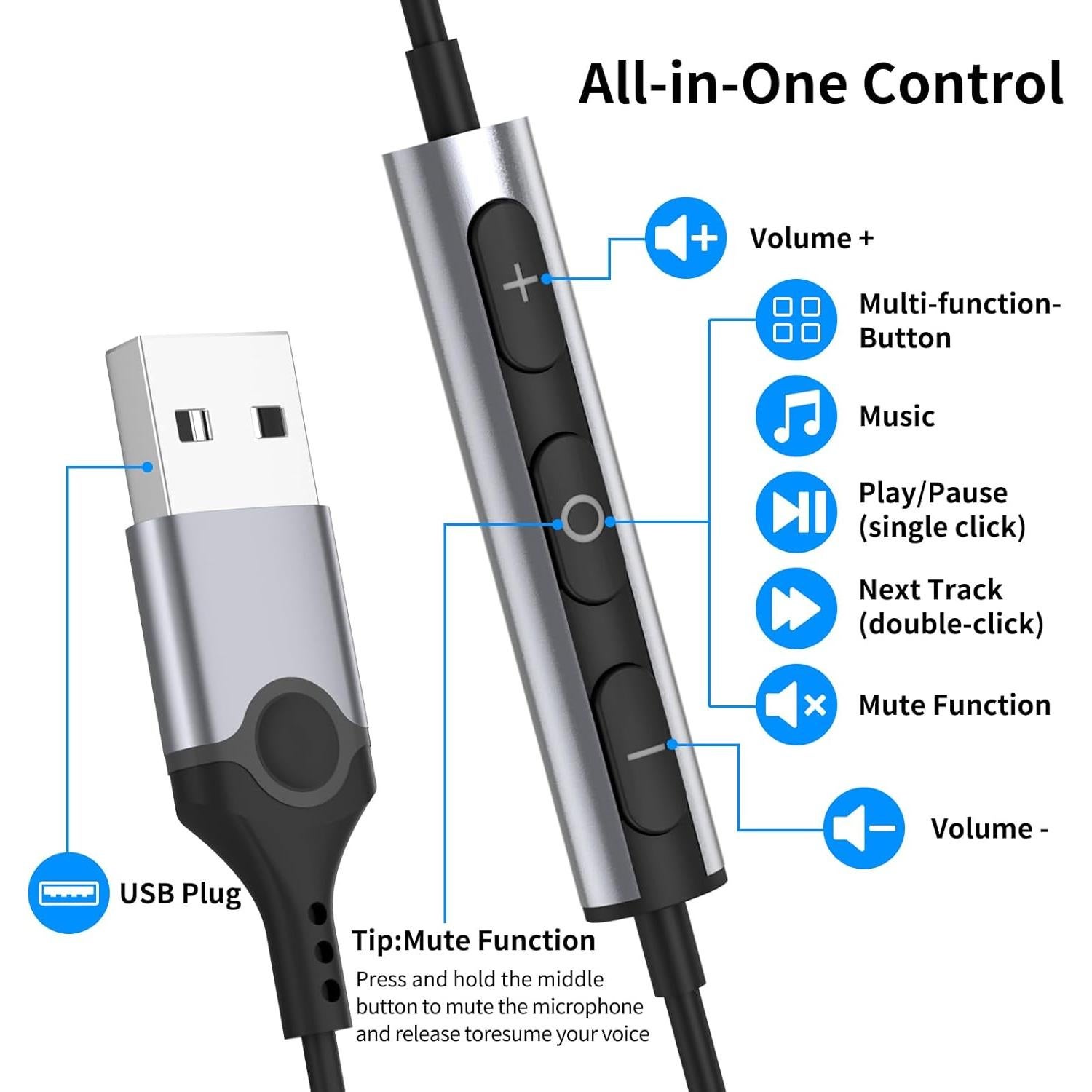 All-in-One Control

Volume +

Multi-function-Button

Music

Play/Pause (single click)

Next Track (double-click)

Mute Function

Volume -

USB Plug

Tip:Mute Function

Press and hold the middle button to mute the microphone and release toresume your voice