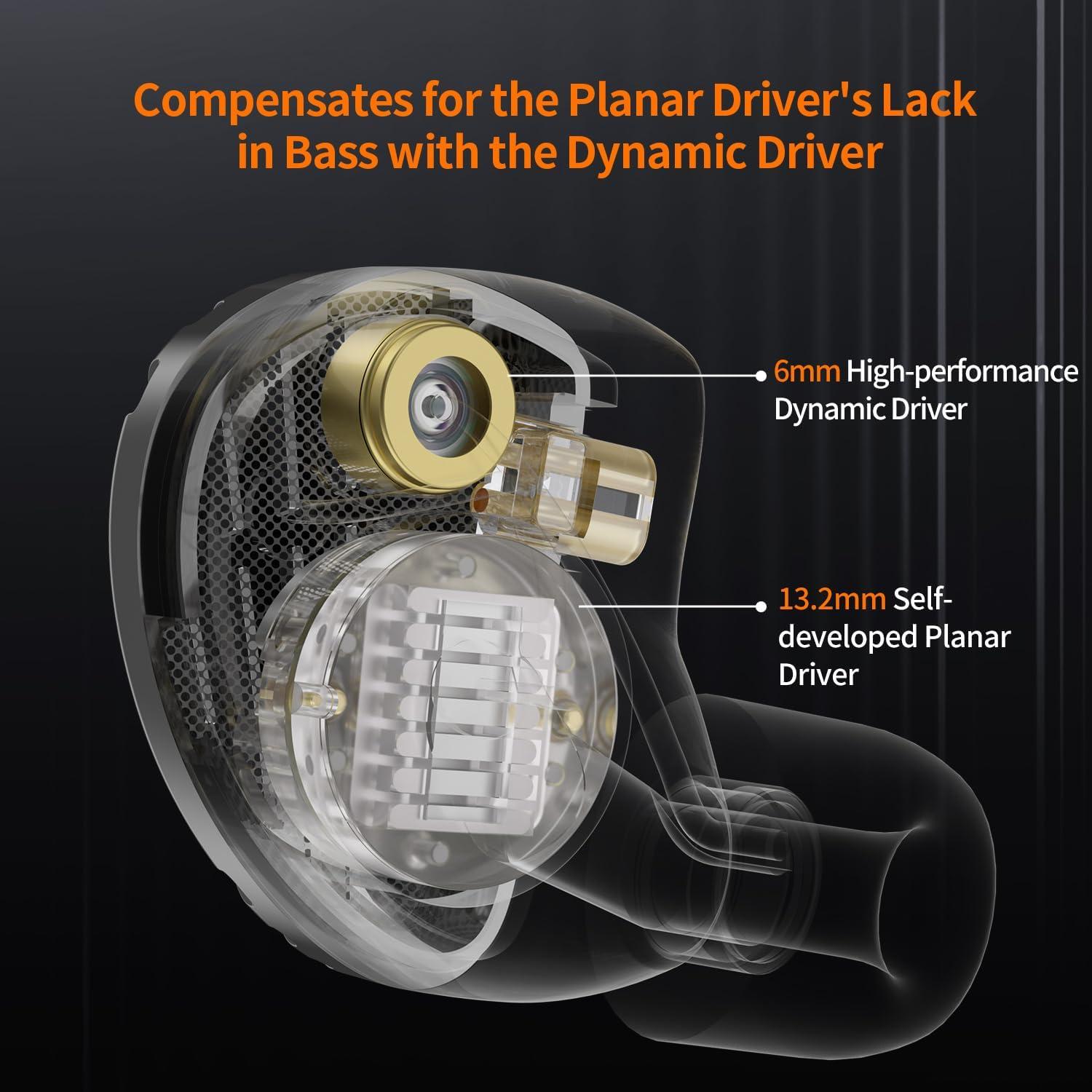 Compensates for the Planar Driver's Lack in Bass with the Dynamic Driver

6mm High-performance Dynamic Driver

13.2mm Self-developed Planar Driver