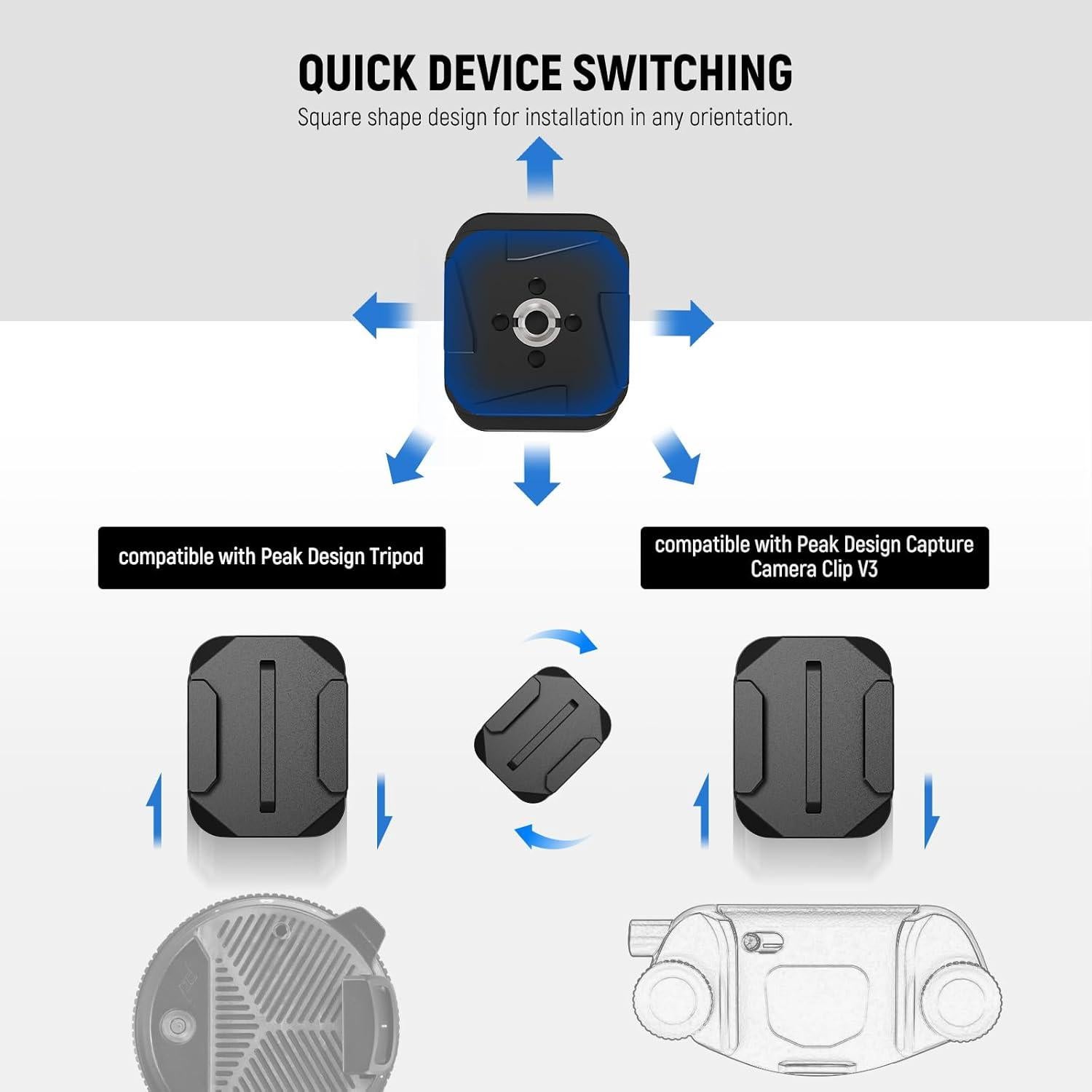 QUICK DEVICE SWITCHING

Square shape design for installation in any orientation.

compatible with Peak Design Tripod

compatible with Peak Design Capture Camera Clip V3