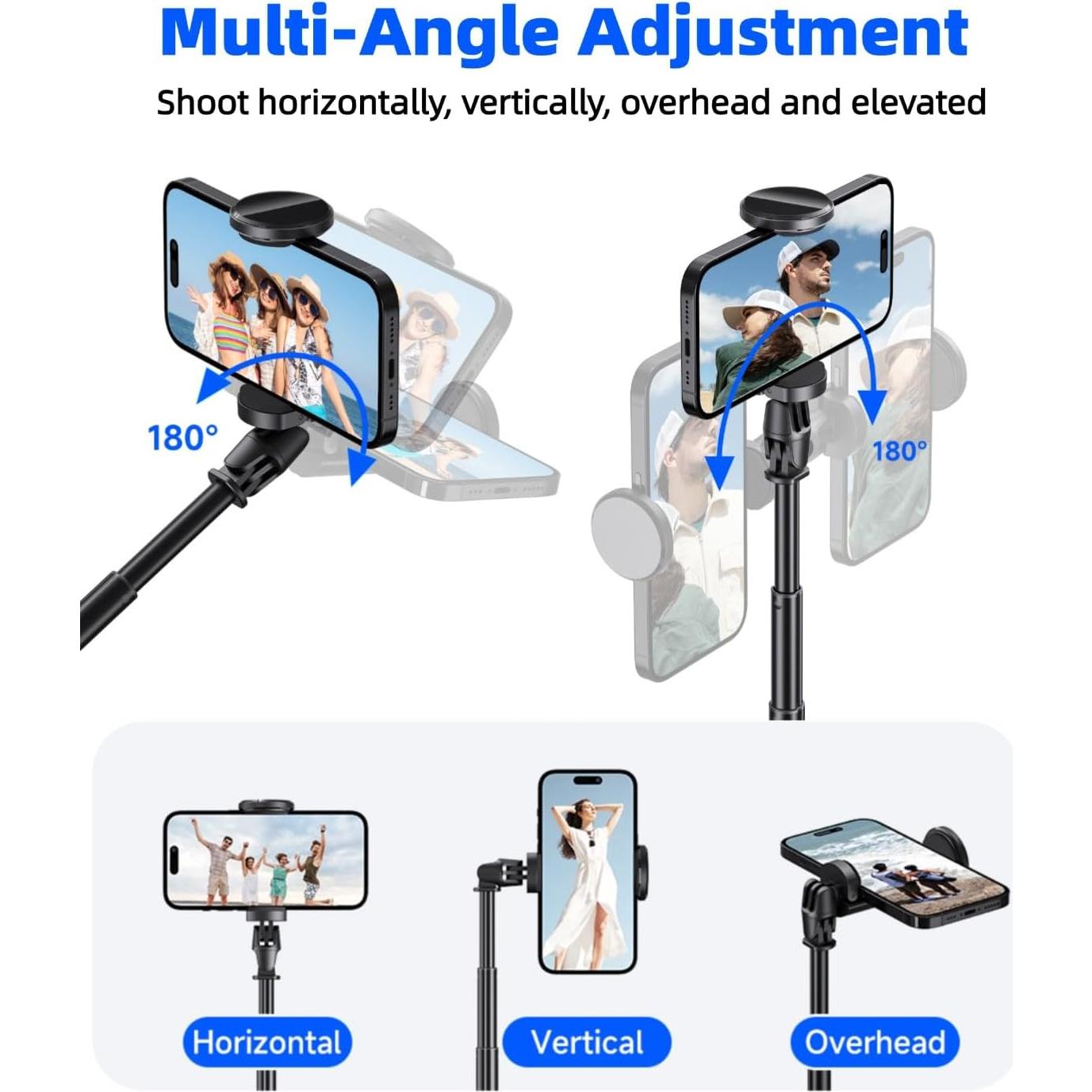 Multi-Angle Adjustment

Shoot horizontally, vertically, overhead and elevated

180°

180°

Horizontal

Vertical

Overhead