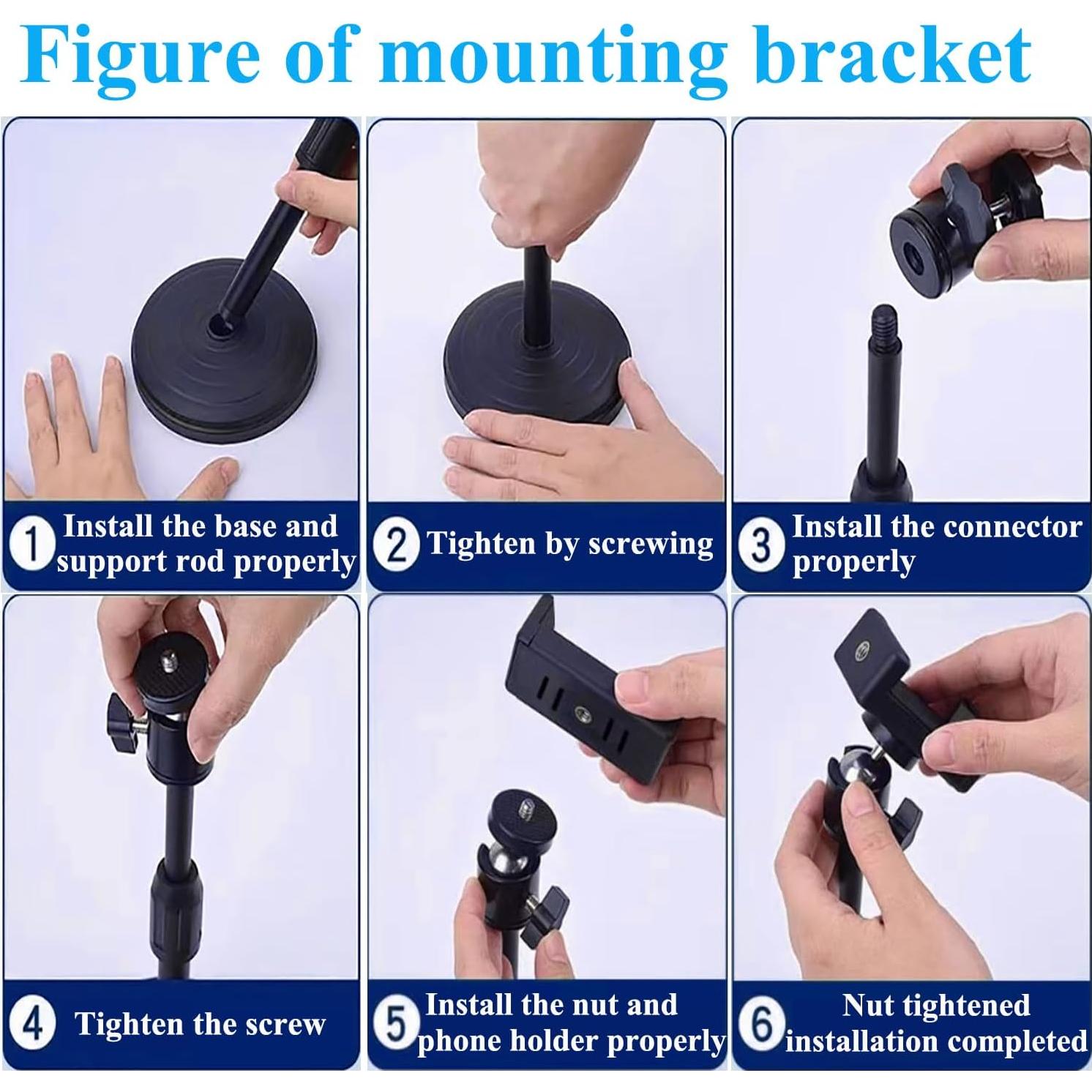 Figure of mounting bracket

1 Install the base and support rod properly

2 Tighten by screwing

3 Install the connector properly

4 Tighten the screw

5 Install the nut and phone holder properly

6 Nut tightened installation completed