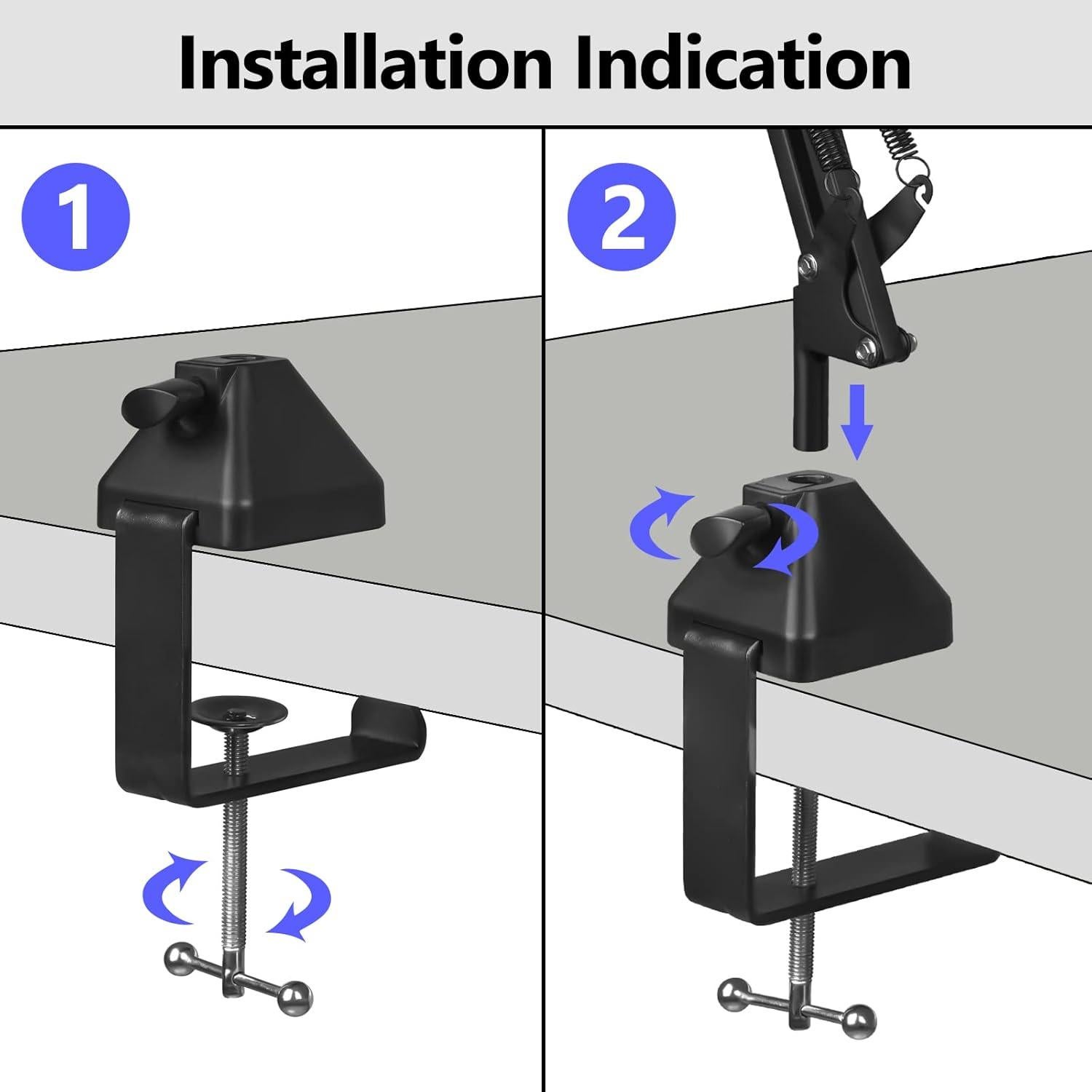 Installation Indication

1

2