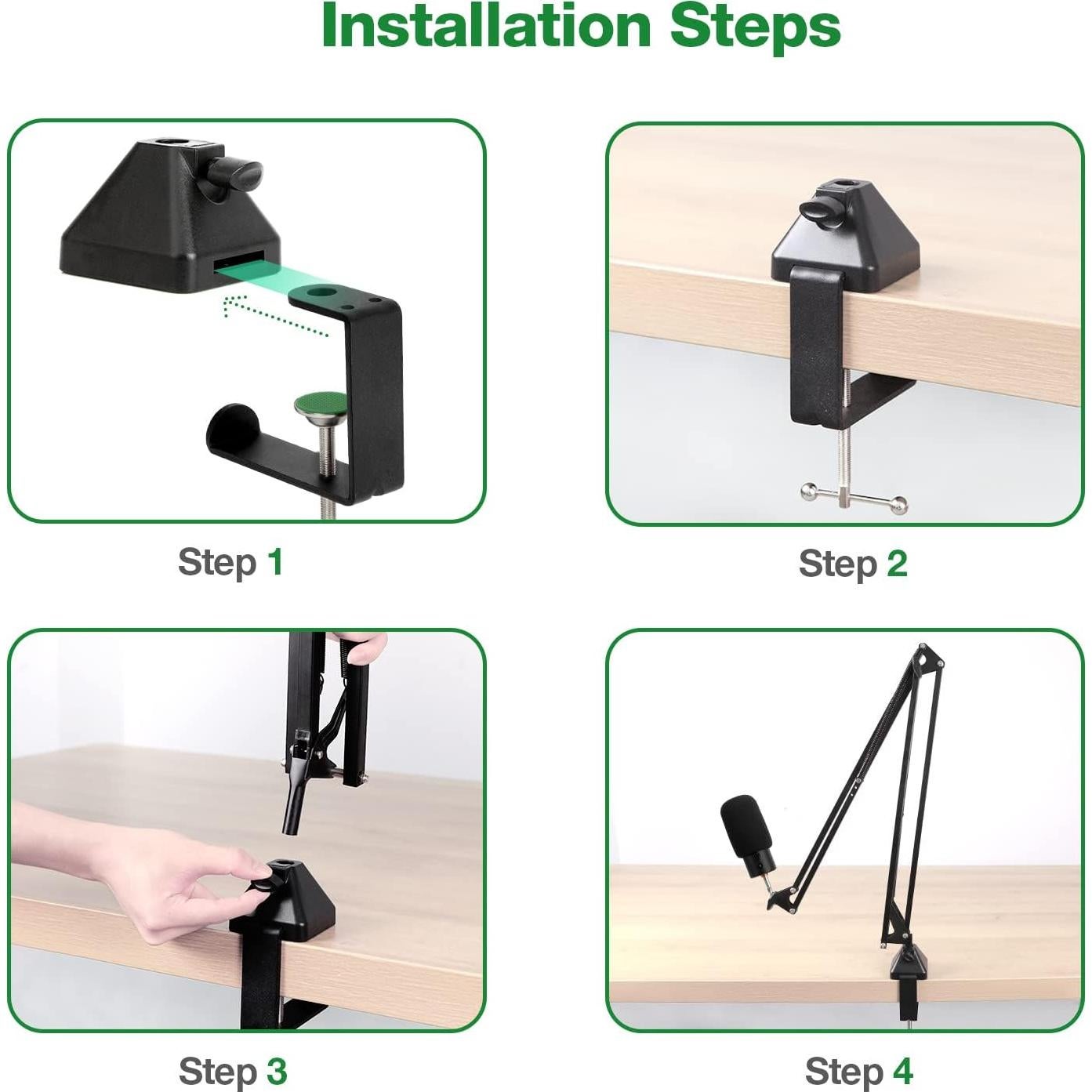 Installation Steps

Step 1

Step 2

Step 3

Step 4