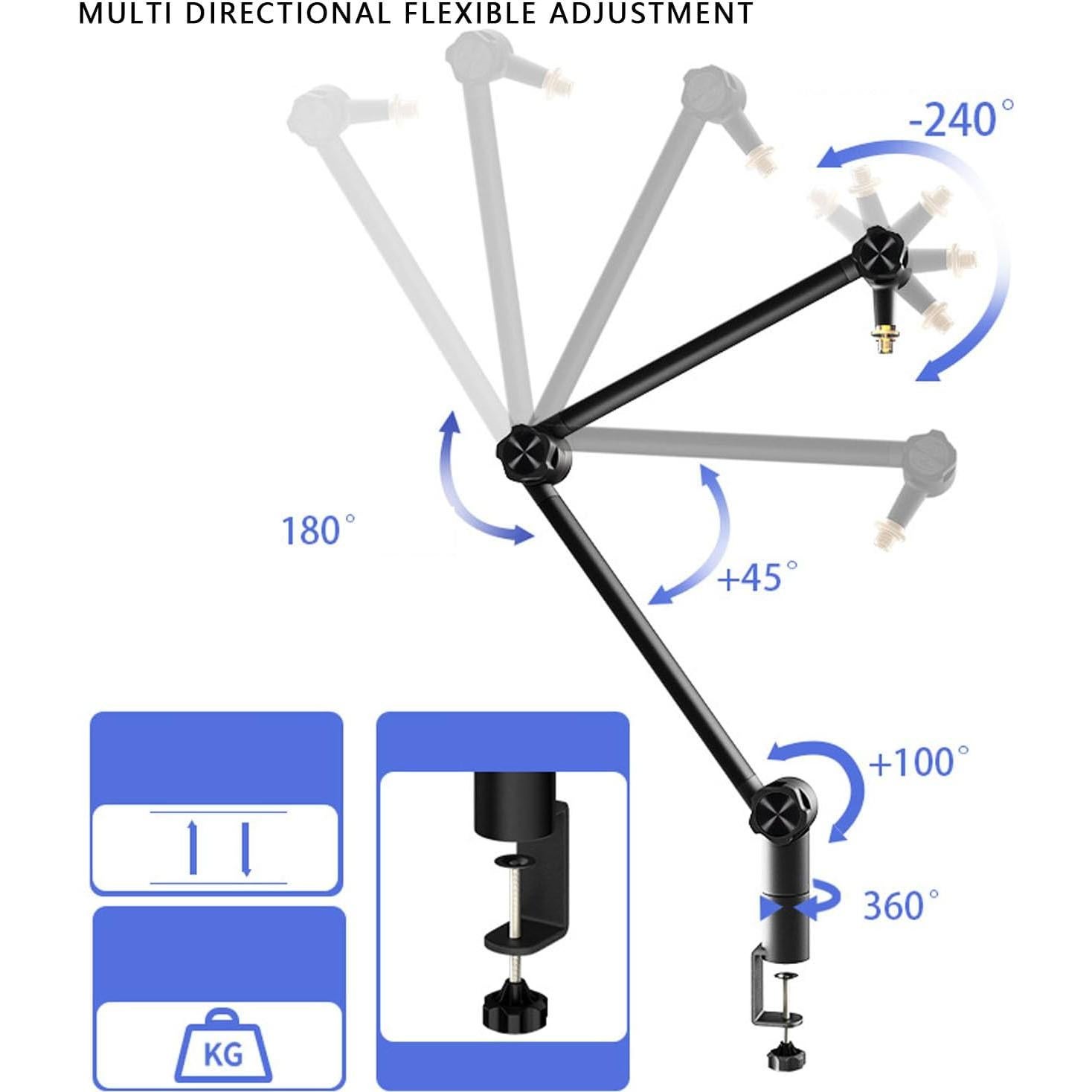 MULTI DIRECTIONAL FLEXIBLE ADJUSTMENT

-240°

180°

+45°

+100°

360°

KG