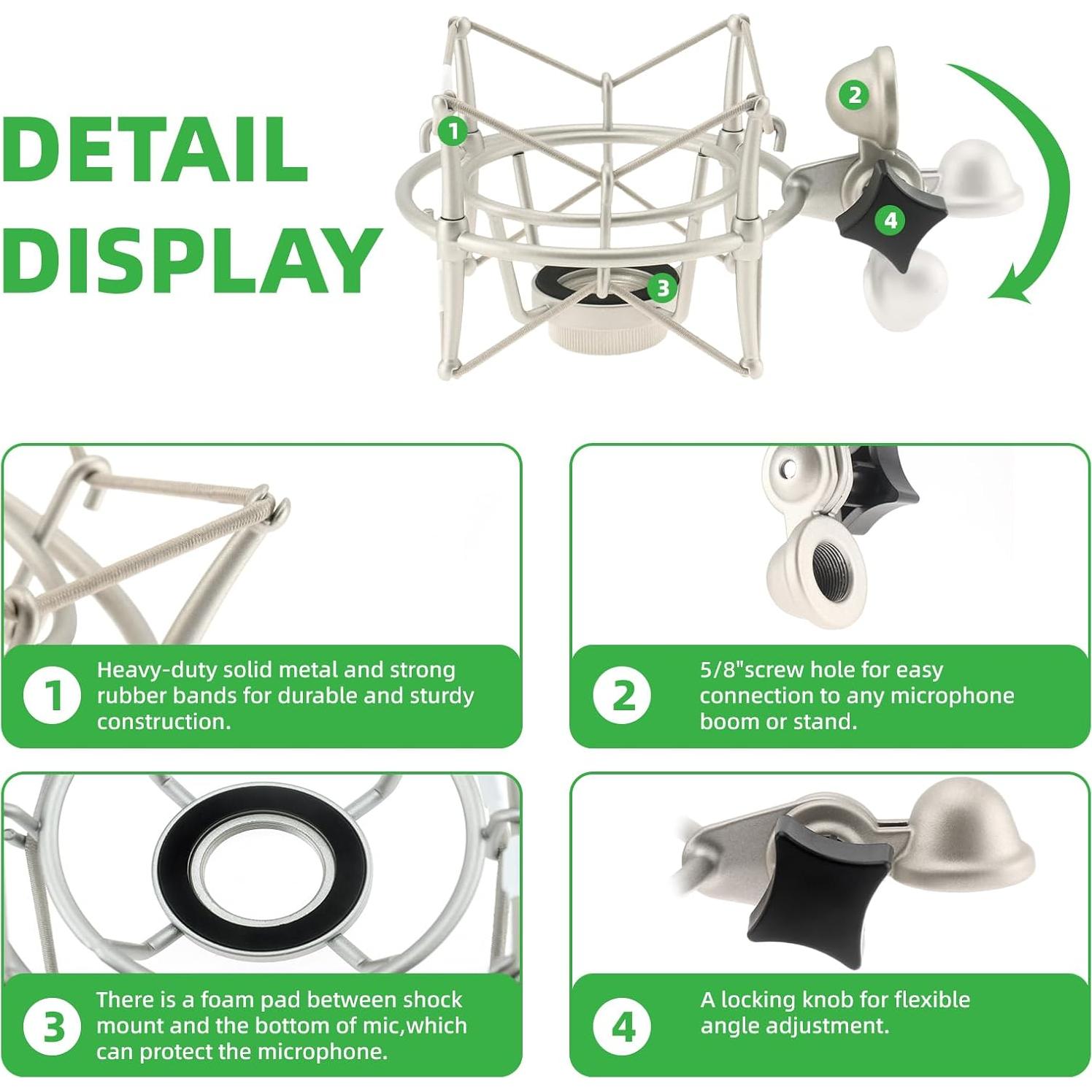 DETAIL DISPLAY

1

2

3

4

1 Heavy-duty solid metal and strong rubber bands for durable and sturdy construction.

2 5/8"screw hole for easy connection to any microphone boom or stand.

3 There is a foam pad between shock mount and the bottom of mic,which can protect the microphone.

4 A locking knob for flexible angle adjustment.