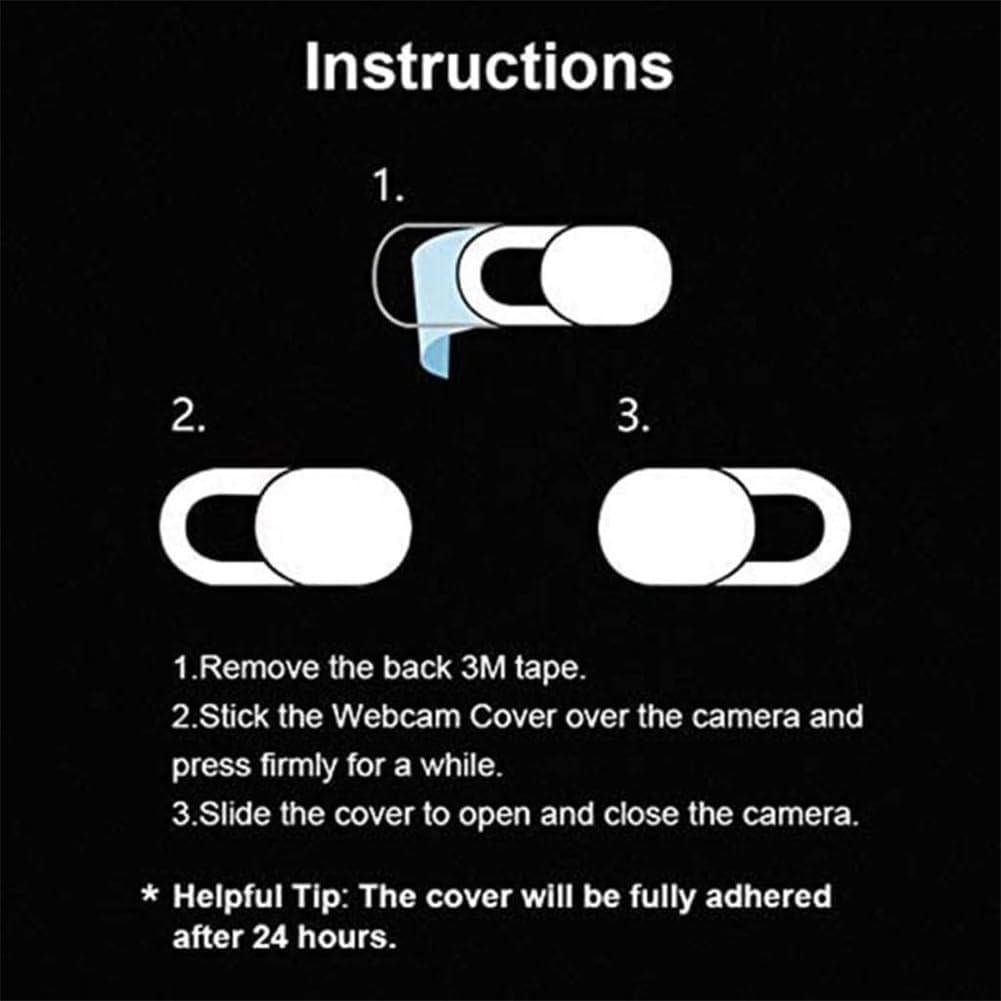 Instructions

1.

2.

3.

1.Remove the back 3M tape.
2.Stick the Webcam Cover over the camera and press firmly for a while.
3.Slide the cover to open and close the camera.

* Helpful Tip: The cover will be fully adhered after 24 hours.