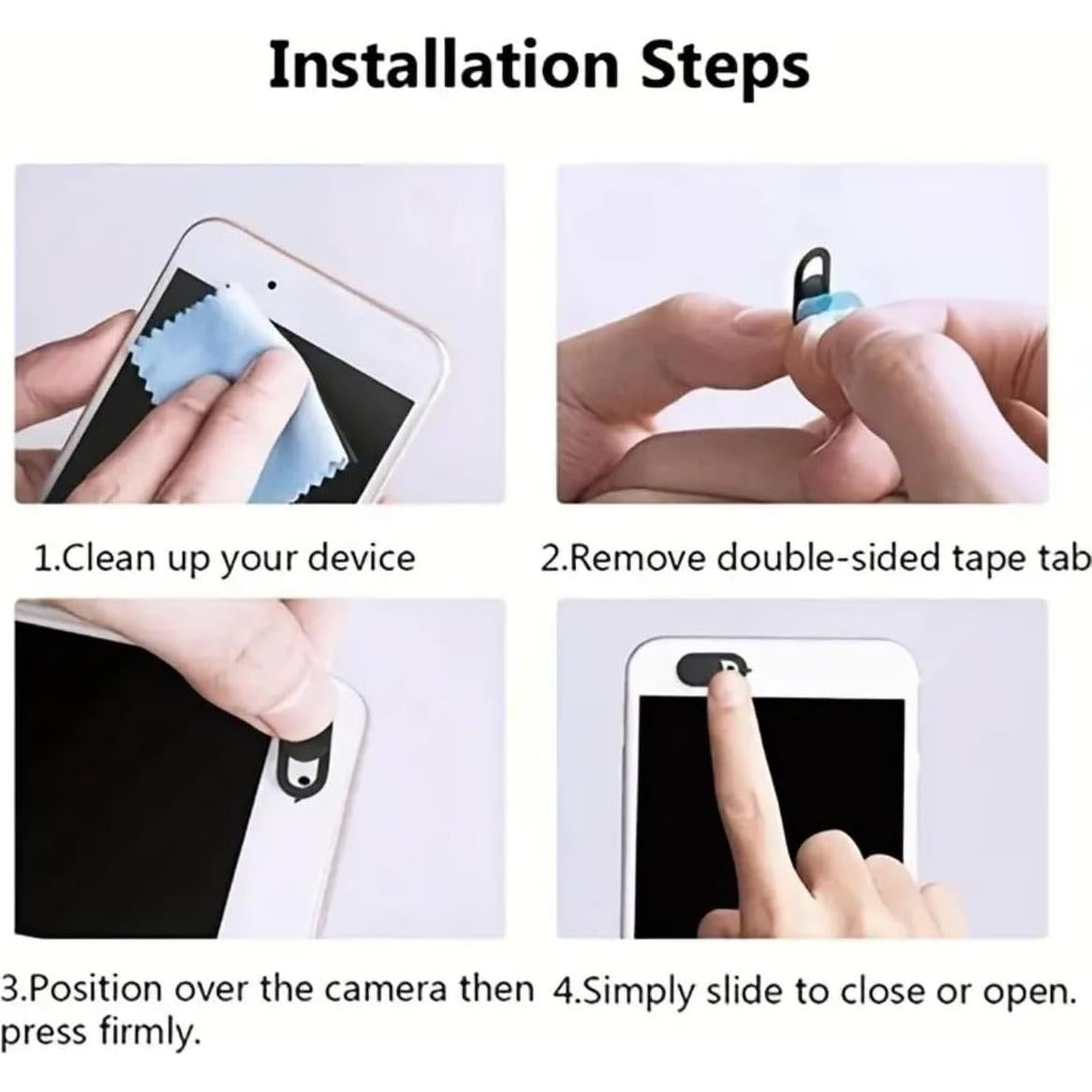 Installation Steps

1.Clean up your device

2.Remove double-sided tape tab

3.Position over the camera then press firmly.

4.Simply slide to close or open.