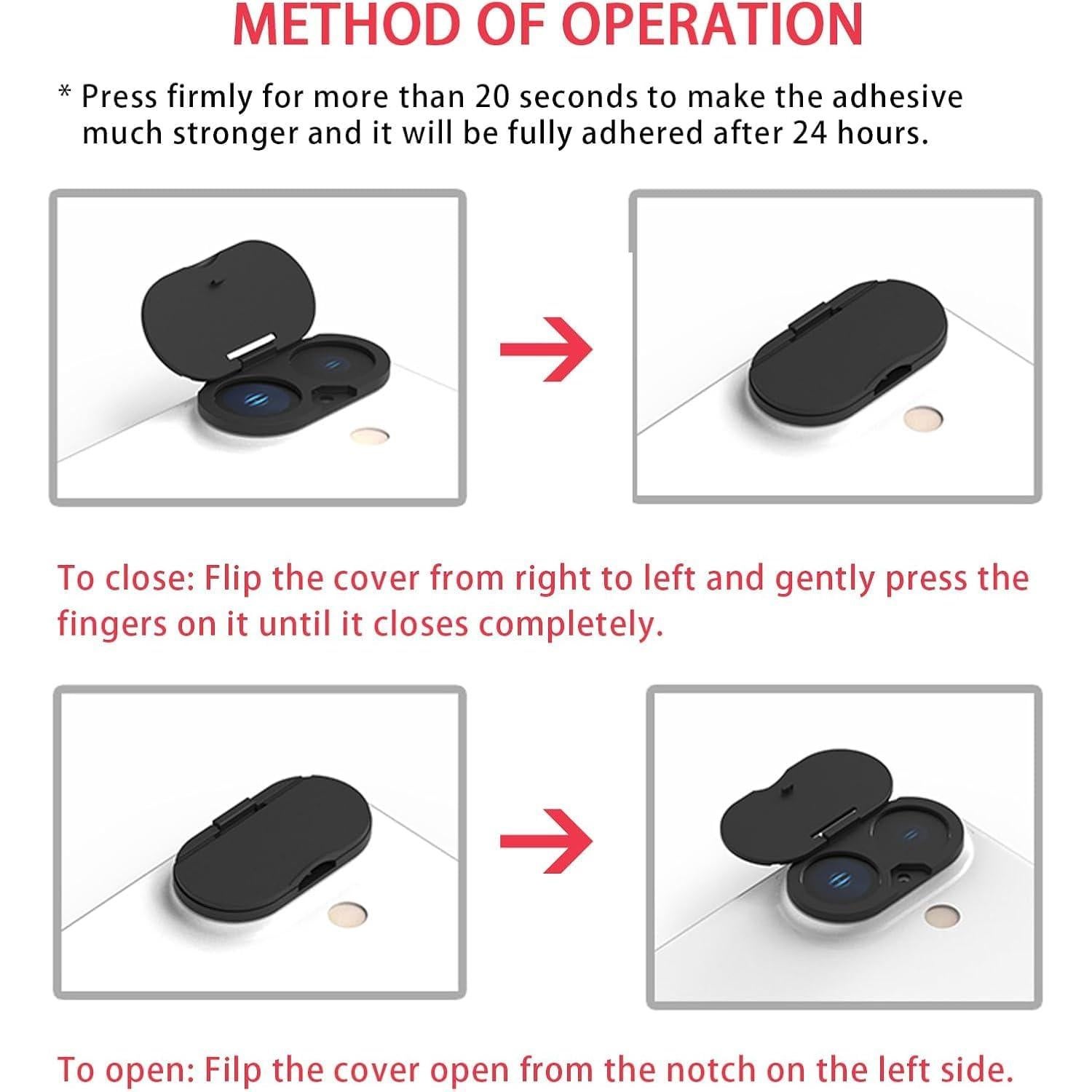 METHOD OF OPERATION

* Press firmly for more than 20 seconds to make the adhesive much stronger and it will be fully adhered after 24 hours.

To close: Flip the cover from right to left and gently press the fingers on it until it closes completely.

To open: Filp the cover open from the notch on the left side.