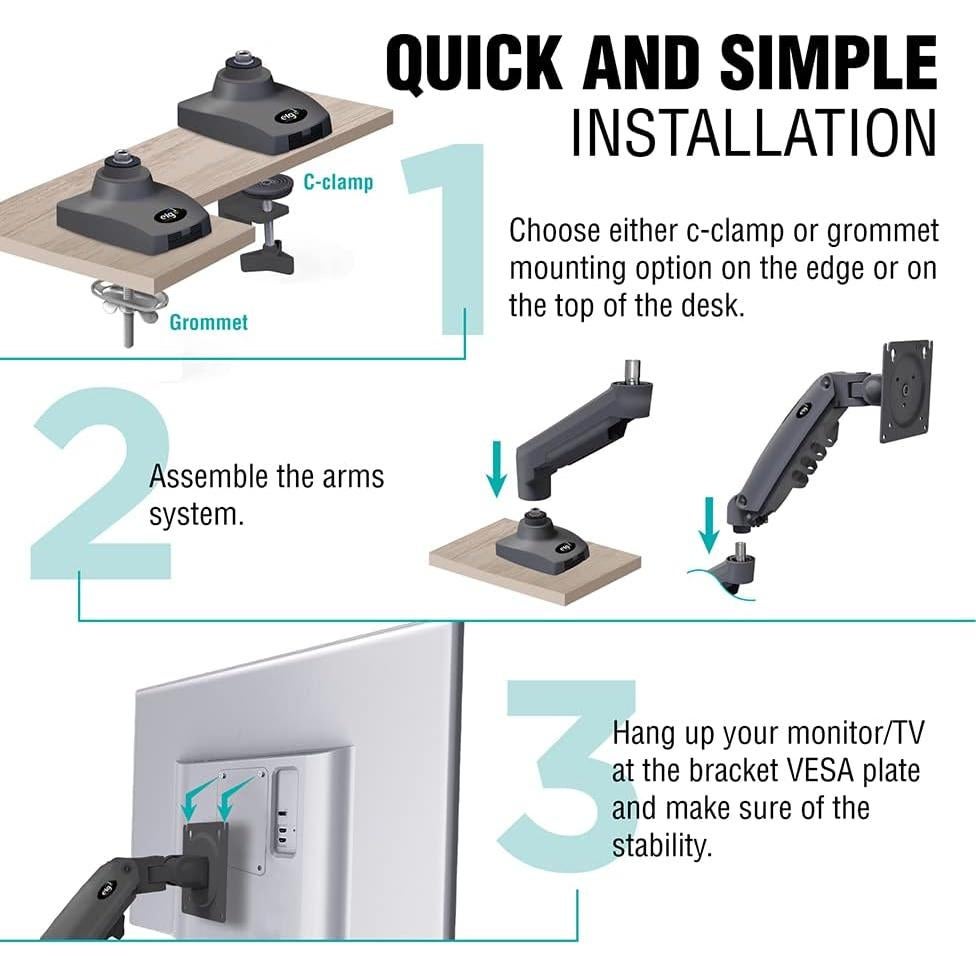 QUICK AND SIMPLE
INSTALLATION

C-clamp

Grommet

1

Choose either c-clamp or grommet mounting option on the edge or on the top of the desk.

2

Assemble the arms system.

3

Hang up your monitor/TV at the bracket VESA plate and make sure of the stability.