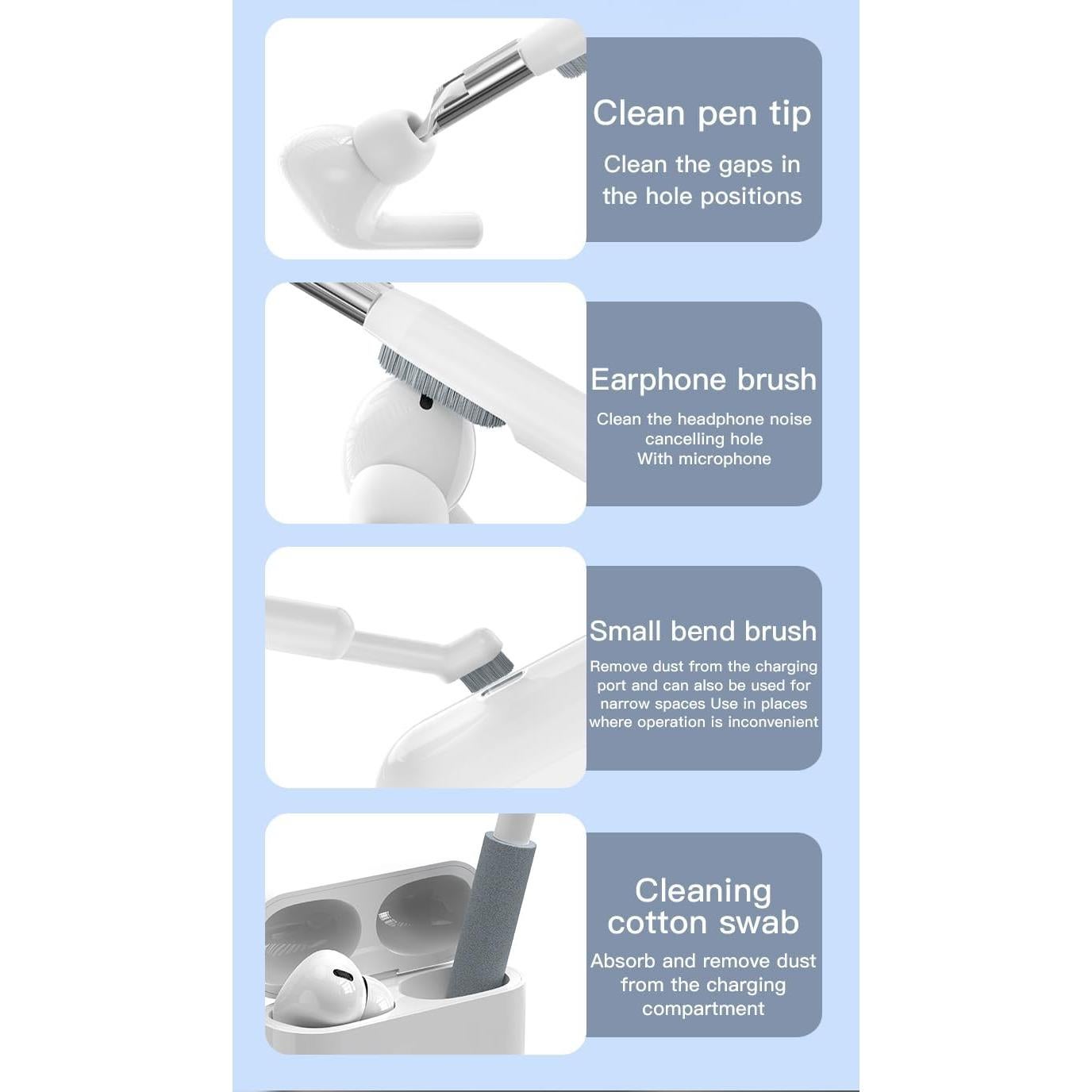 Clean pen tip

Clean the gaps in the hole positions

Earphone brush

Clean the headphone noise cancelling hole
With microphone

Small bend brush

Remove dust from the charging port and can also be used for narrow spaces Use in places where operation is inconvenient

Cleaning cotton swab

Absorb and remove dust from the charging compartment