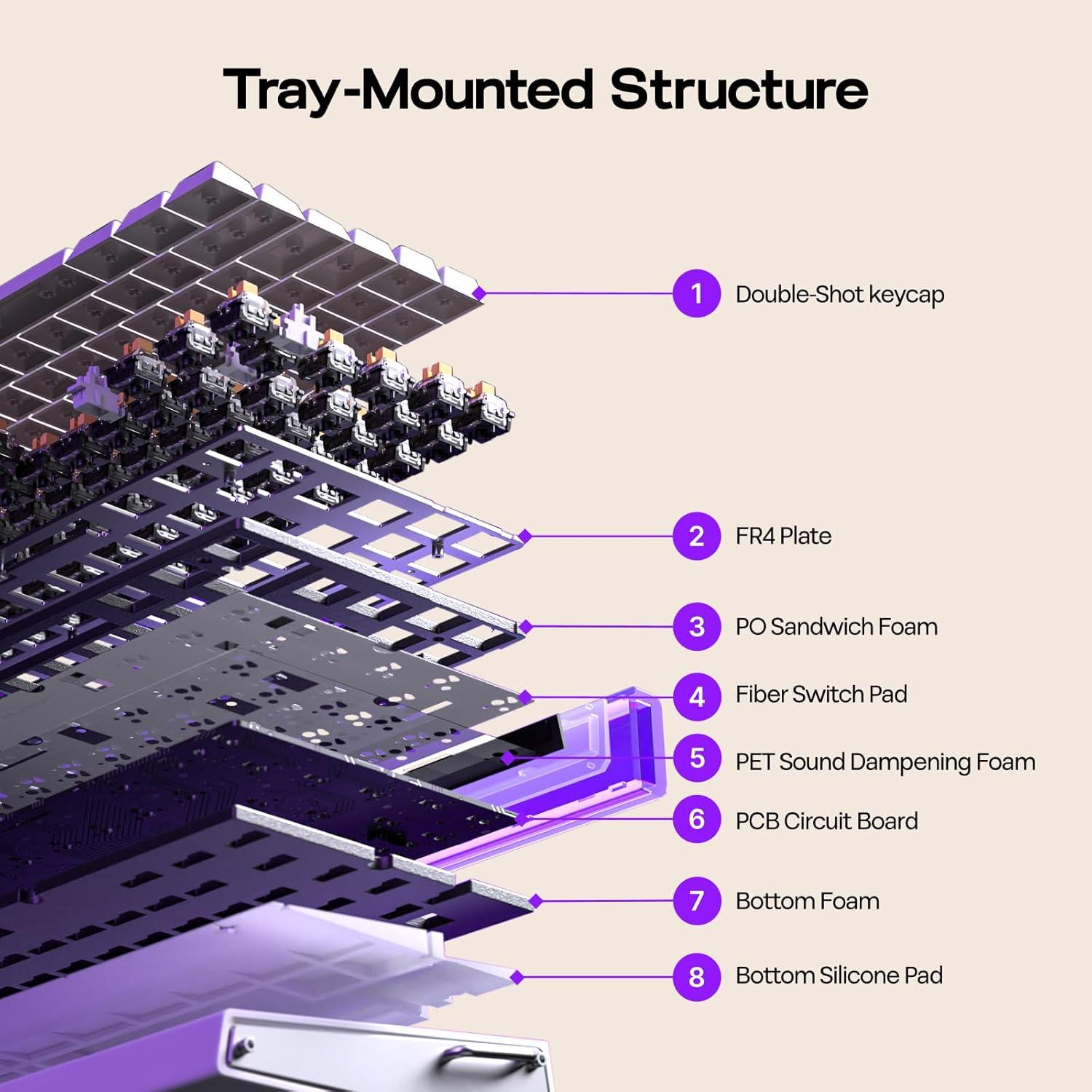 Tray-Mounted Structure

1 Double-Shot keycap

2 FR4 Plate

3 PO Sandwich Foam

4 Fiber Switch Pad

5 PET Sound Dampening Foam

6 PCB Circuit Board

7 Bottom Foam

8 Bottom Silicone Pad