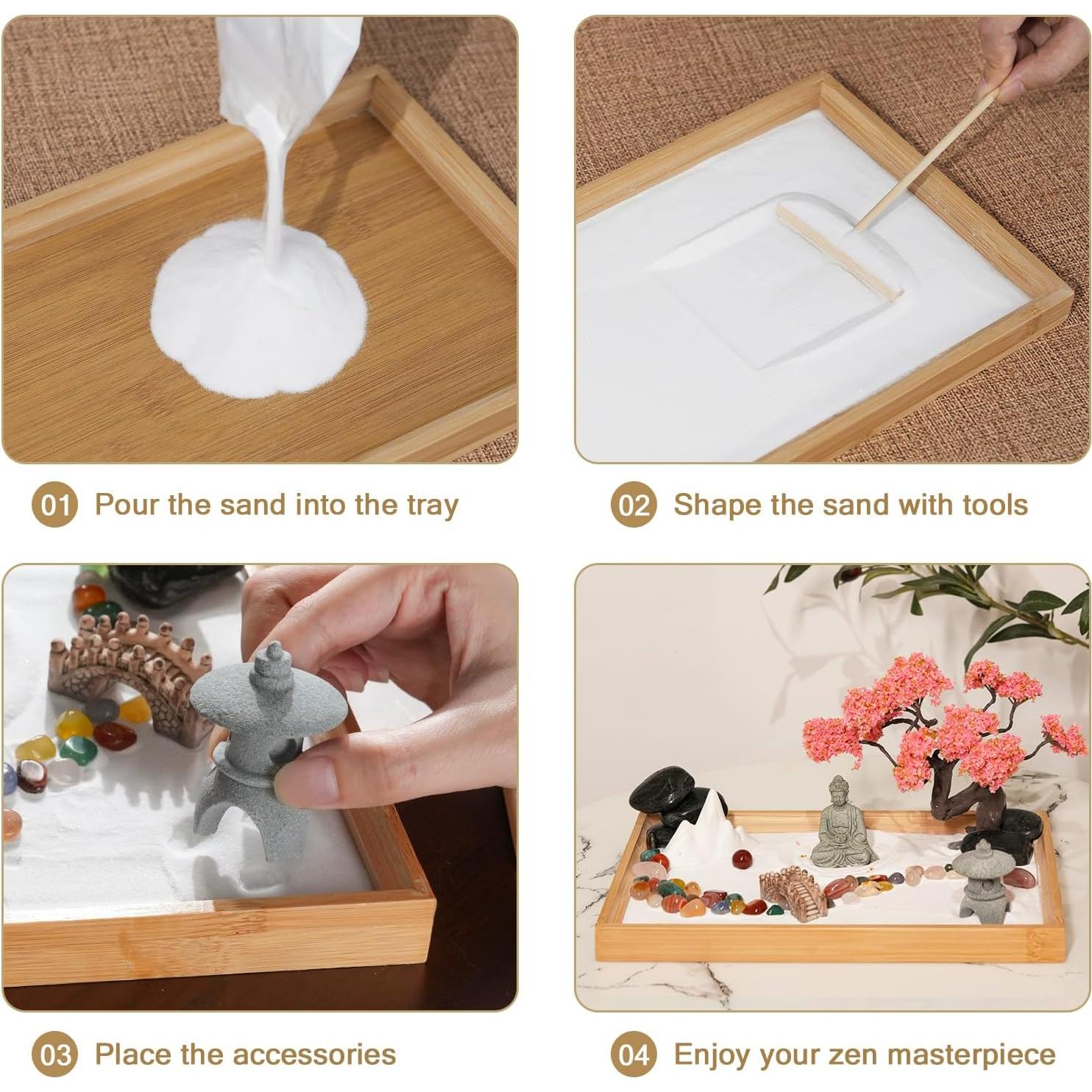 01 Pour the sand into the tray

02 Shape the sand with tools

03 Place the accessories

04 Enjoy your zen masterpiece