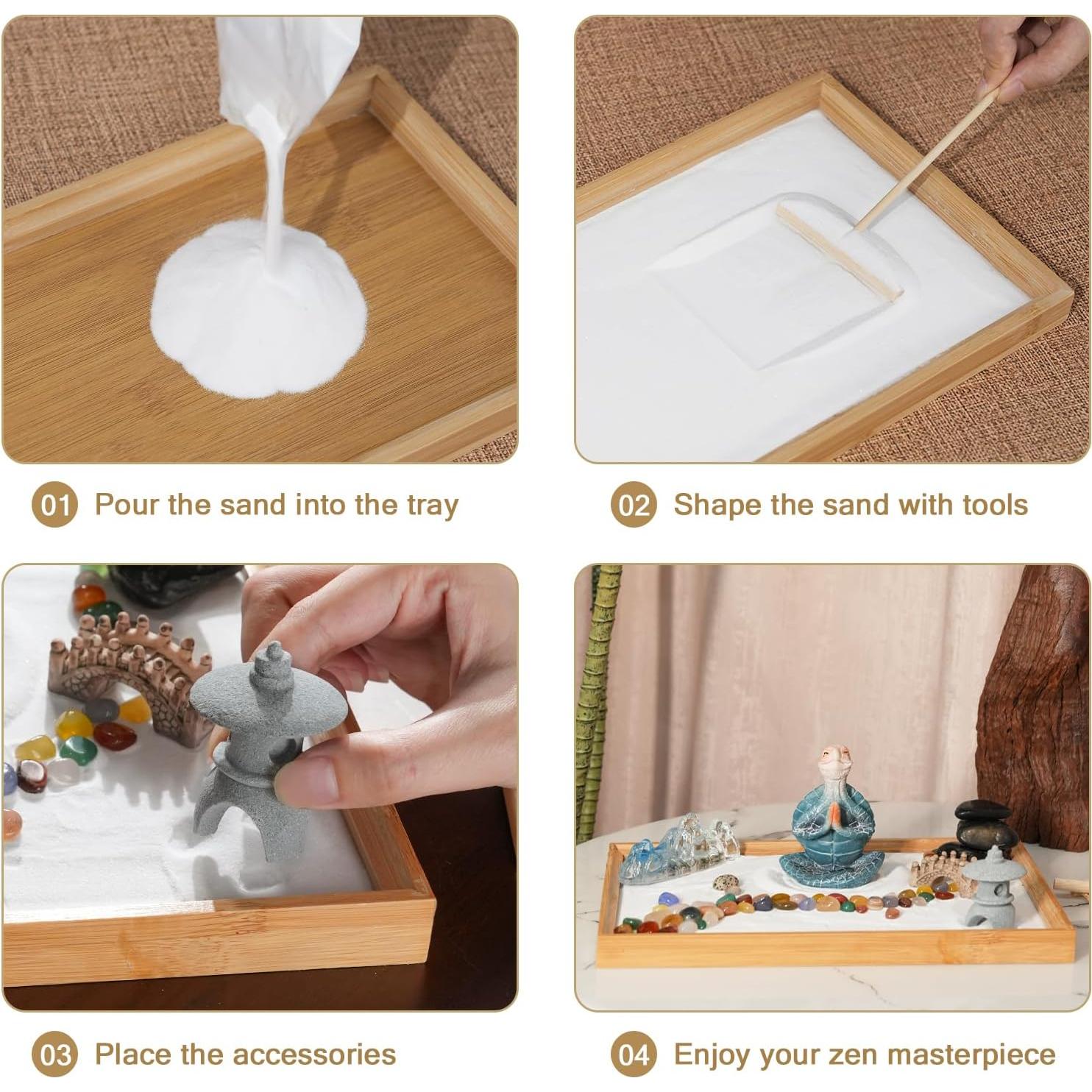 01 Pour the sand into the tray

02 Shape the sand with tools

03 Place the accessories

04 Enjoy your zen masterpiece