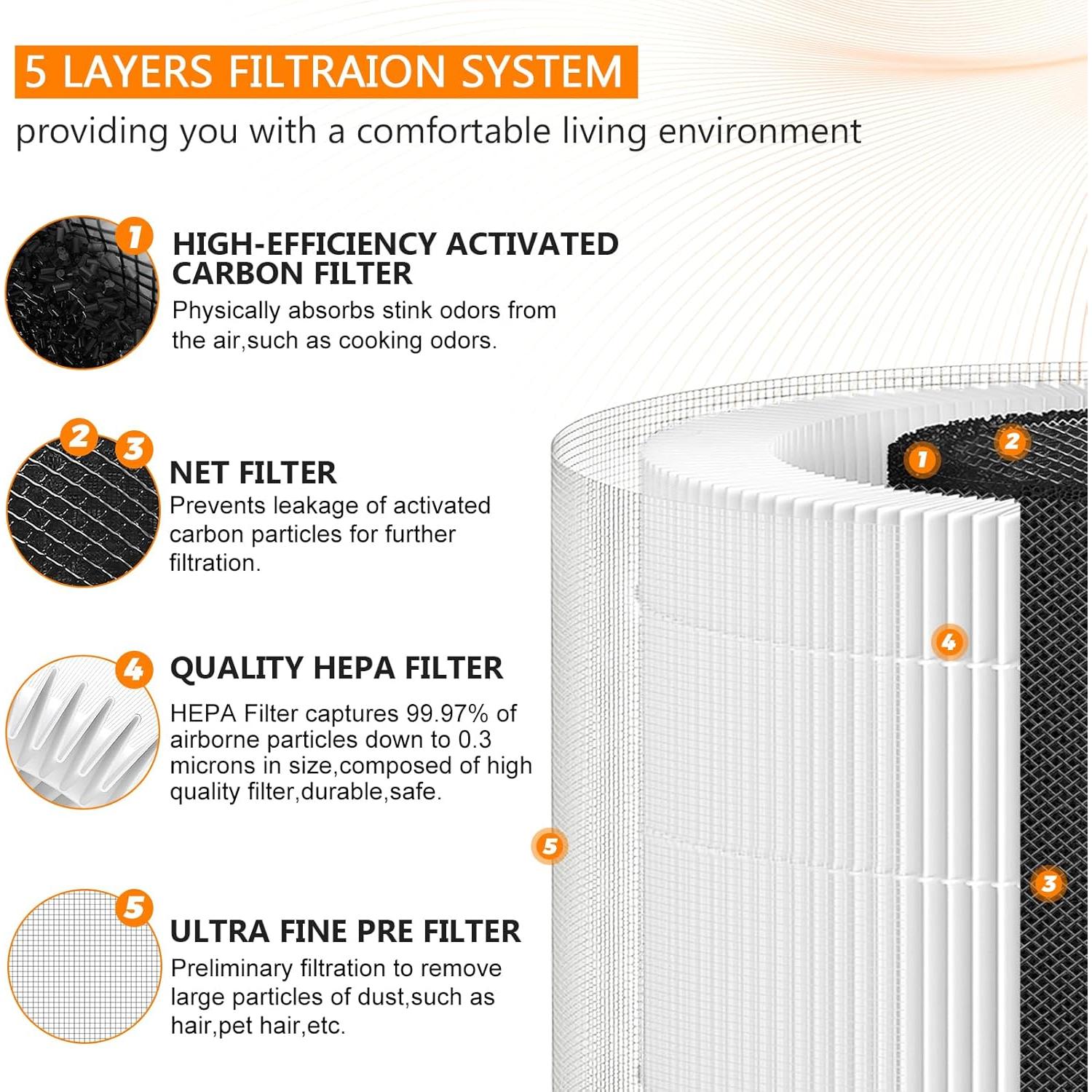 5 LAYERS FILTRAION SYSTEM

providing you with a comfortable living environment

1

HIGH-EFFICIENCY ACTIVATED CARBON FILTER

Physically absorbs stink odors from the air,such as cooking odors.

2 3

NET FILTER

Prevents leakage of activated carbon particles for further filtration.

4

QUALITY HEPA FILTER

HEPA Filter captures 99.97% of airborne particles down to 0.3 microns in size,composed of high quality filter,durable,safe.

5

ULTRA FINE PRE FILTER

Preliminary filtration to remove large particles of dust,such as hair,pet hair,etc.

1 2 4 5 3