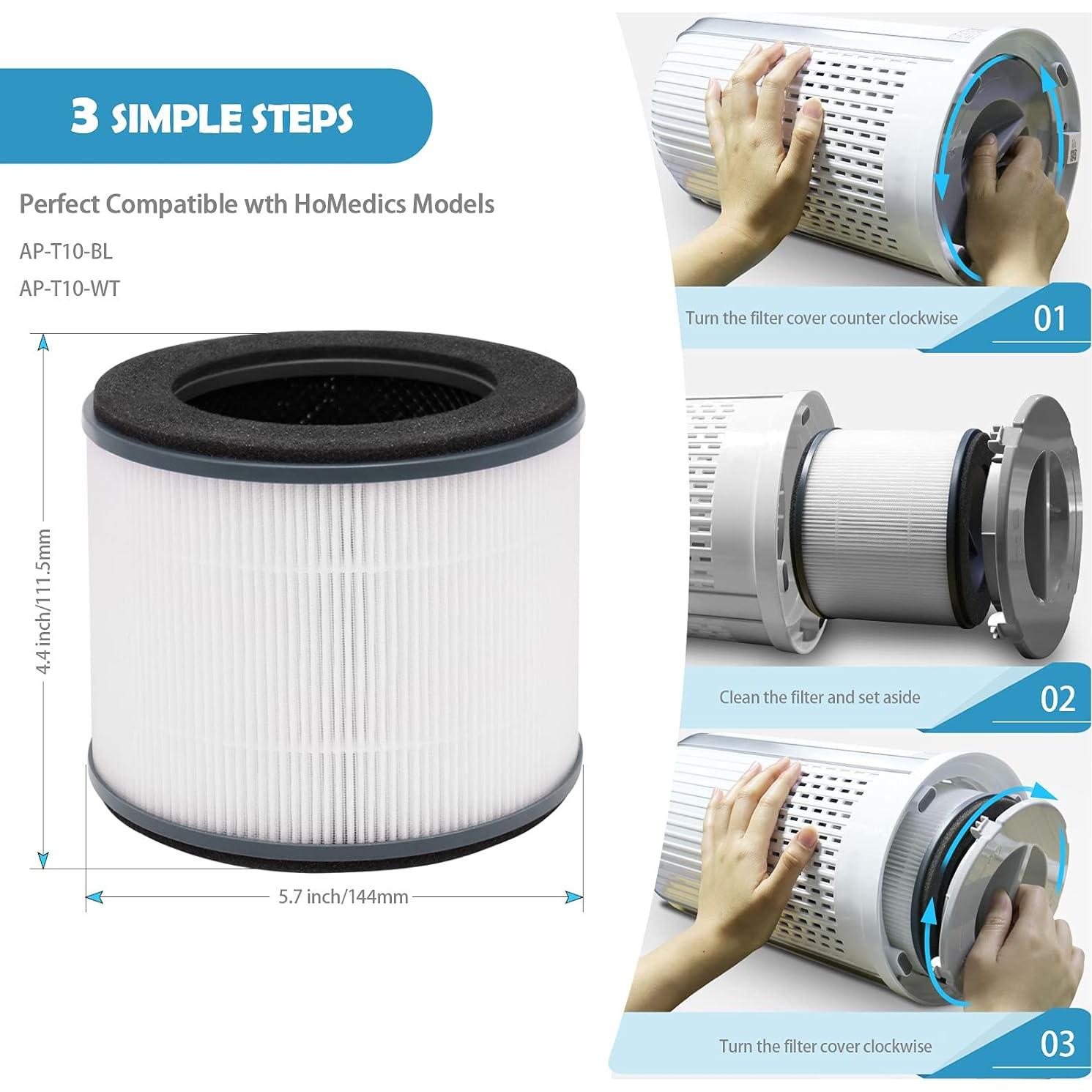 3 SIMPLE STEPS

Perfect Compatible wth HoMedics Models

AP-T10-BL

AP-T10-WT

4.4 inch/111.5mm

5.7 inch/144mm

Turn the filter cover counter clockwise 01

Clean the filter and set aside 02

Turn the filter cover clockwise 03