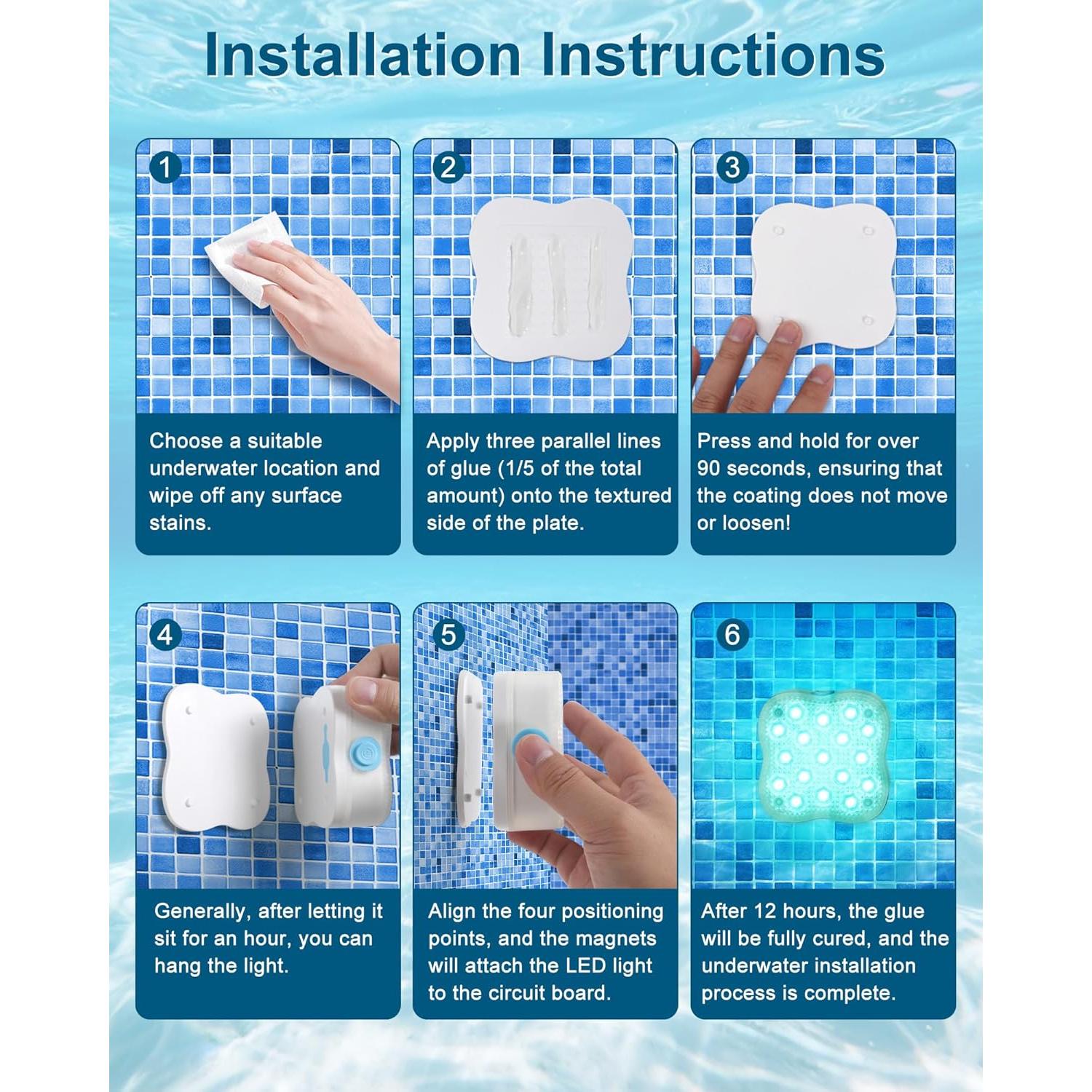 Installation Instructions

1

Choose a suitable underwater location and wipe off any surface stains.

2

Apply three parallel lines of glue (1/5 of the total amount) onto the textured side of the plate.

3

Press and hold for over 90 seconds, ensuring that the coating does not move or loosen!

4

Generally, after letting it sit for an hour, you can hang the light.

5

Align the four positioning points, and the magnets will attach the LED light to the circuit board.

6

After 12 hours, the glue will be fully cured, and the underwater installation process is complete.