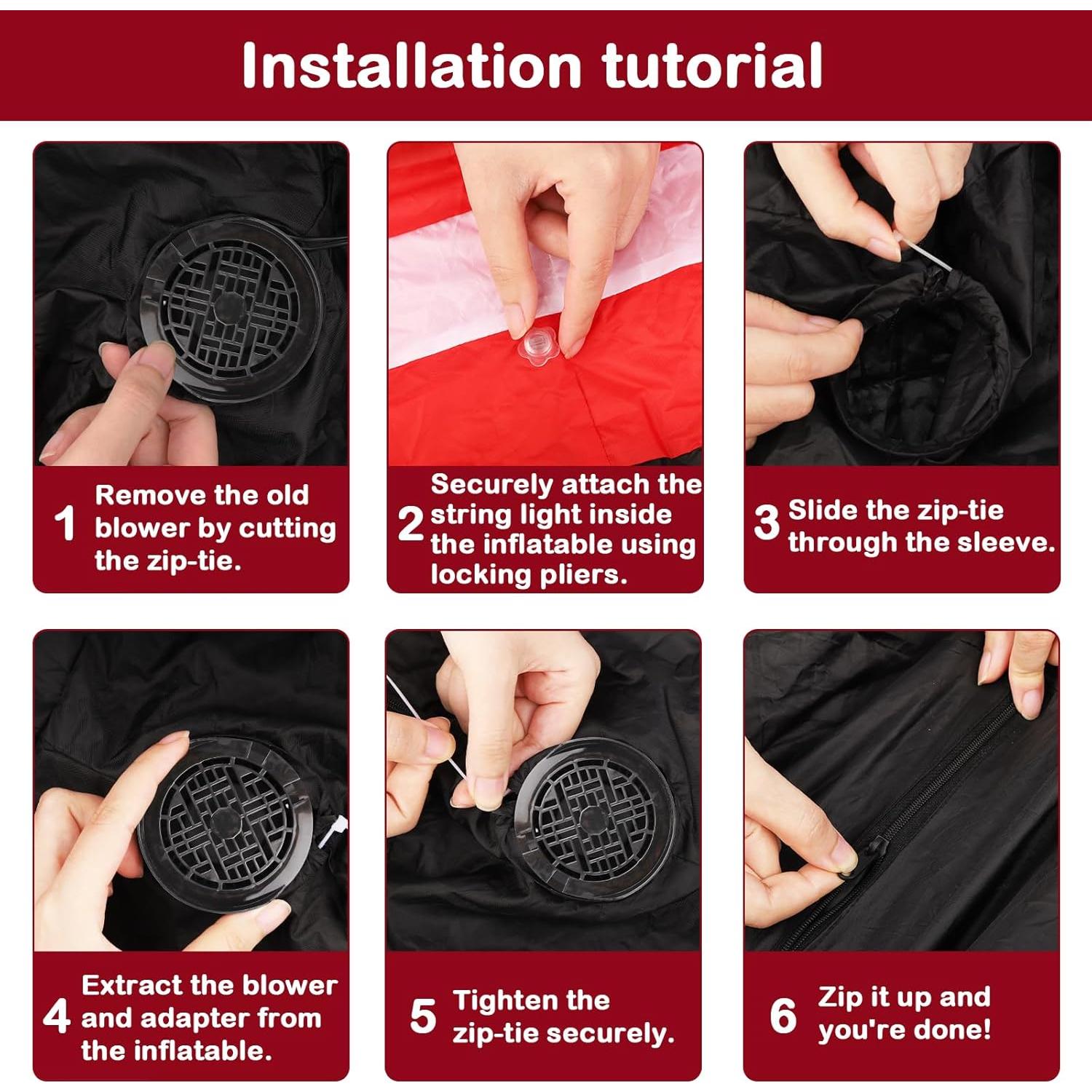 Installation tutorial

1 Remove the old blower by cutting the zip-tie.

2 Securely attach the string light inside the inflatable using locking pliers.

3 Slide the zip-tie through the sleeve.

4 Extract the blower and adapter from the inflatable.

5 Tighten the zip-tie securely.

6 Zip it up and you're done!