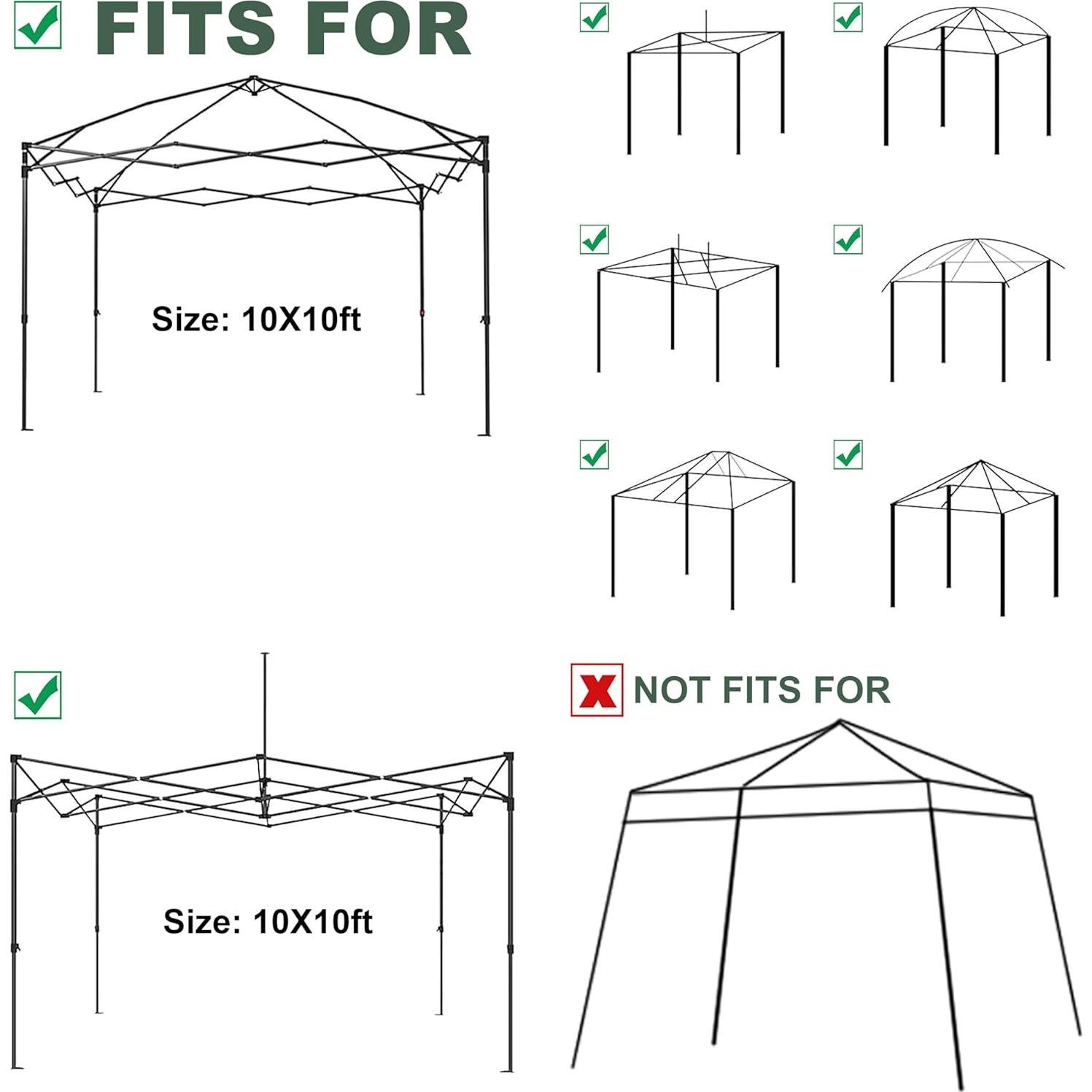 FITS FOR

Size: 10X10ft

Size: 10X10ft

NOT FITS FOR