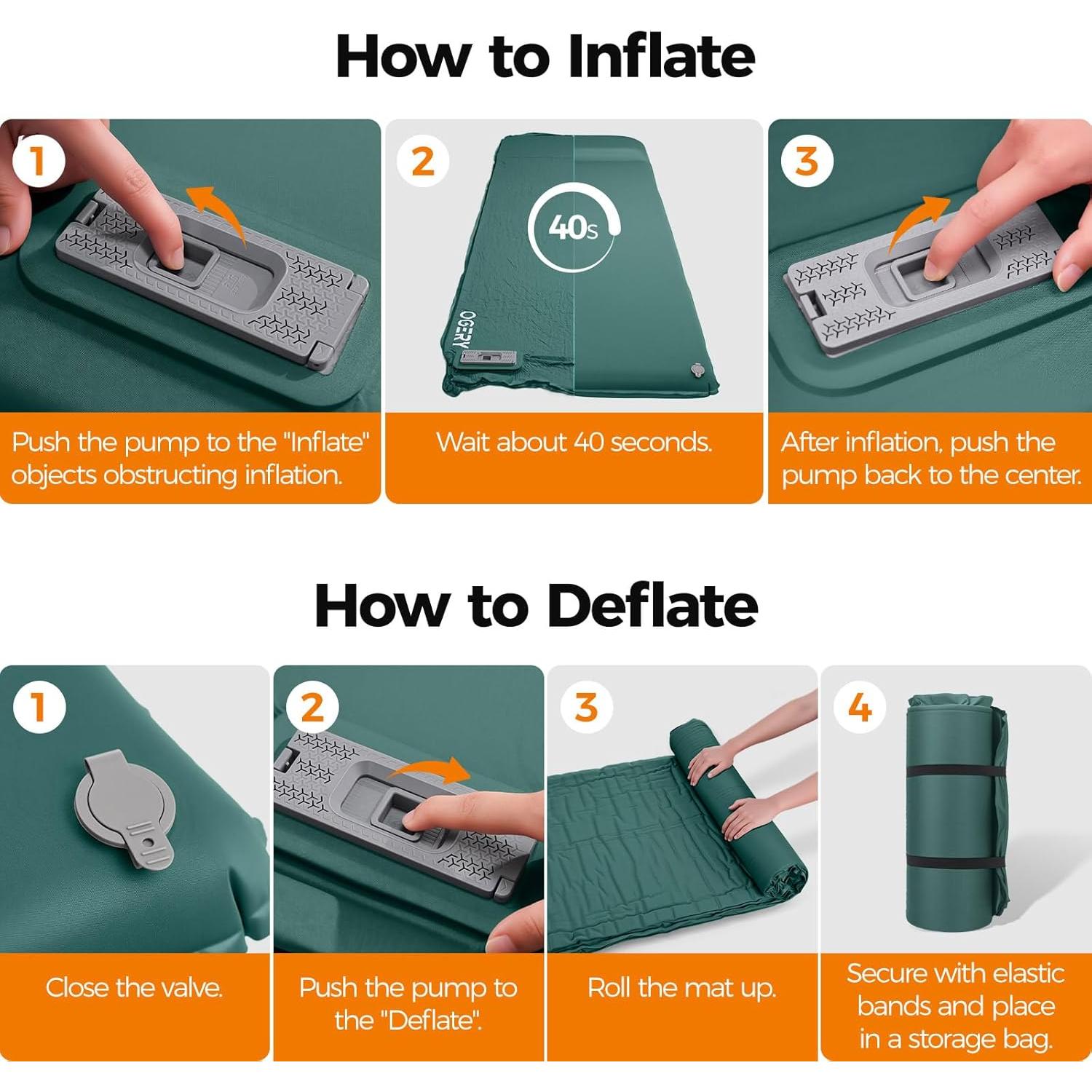 How to Inflate

1

Push the pump to the "Inflate" objects obstructing inflation.

2

40s

OGERY

Wait about 40 seconds.

3

After inflation, push the pump back to the center.

How to Deflate

1

Close the valve.

2

Push the pump to the "Deflate".

3

Roll the mat up.

4

Secure with elastic bands and place in a storage bag.