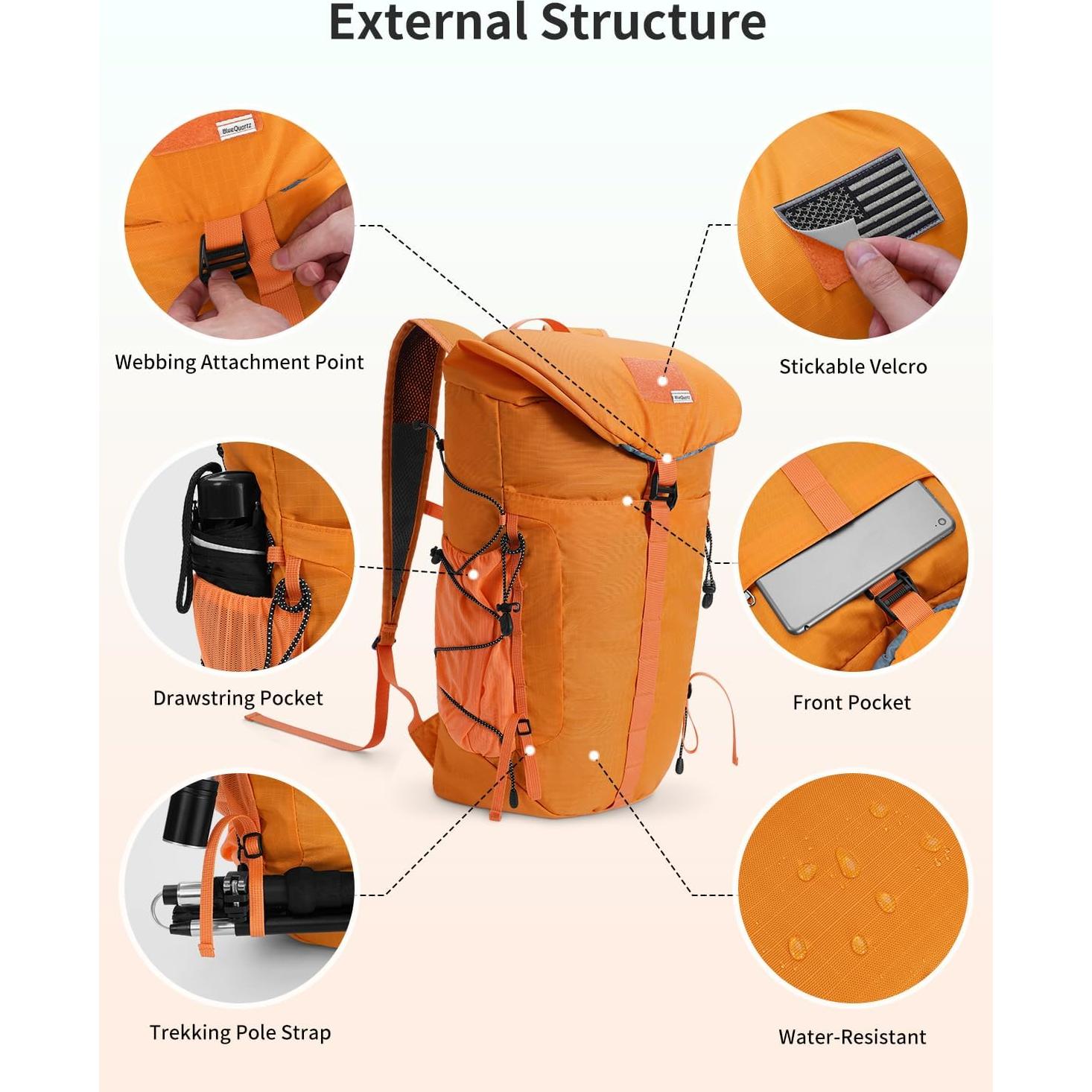 External Structure

BlueQuartz

Webbing Attachment Point

Stickable Velcro

BlueQuartz

Drawstring Pocket

Front Pocket

Trekking Pole Strap

Water-Resistant