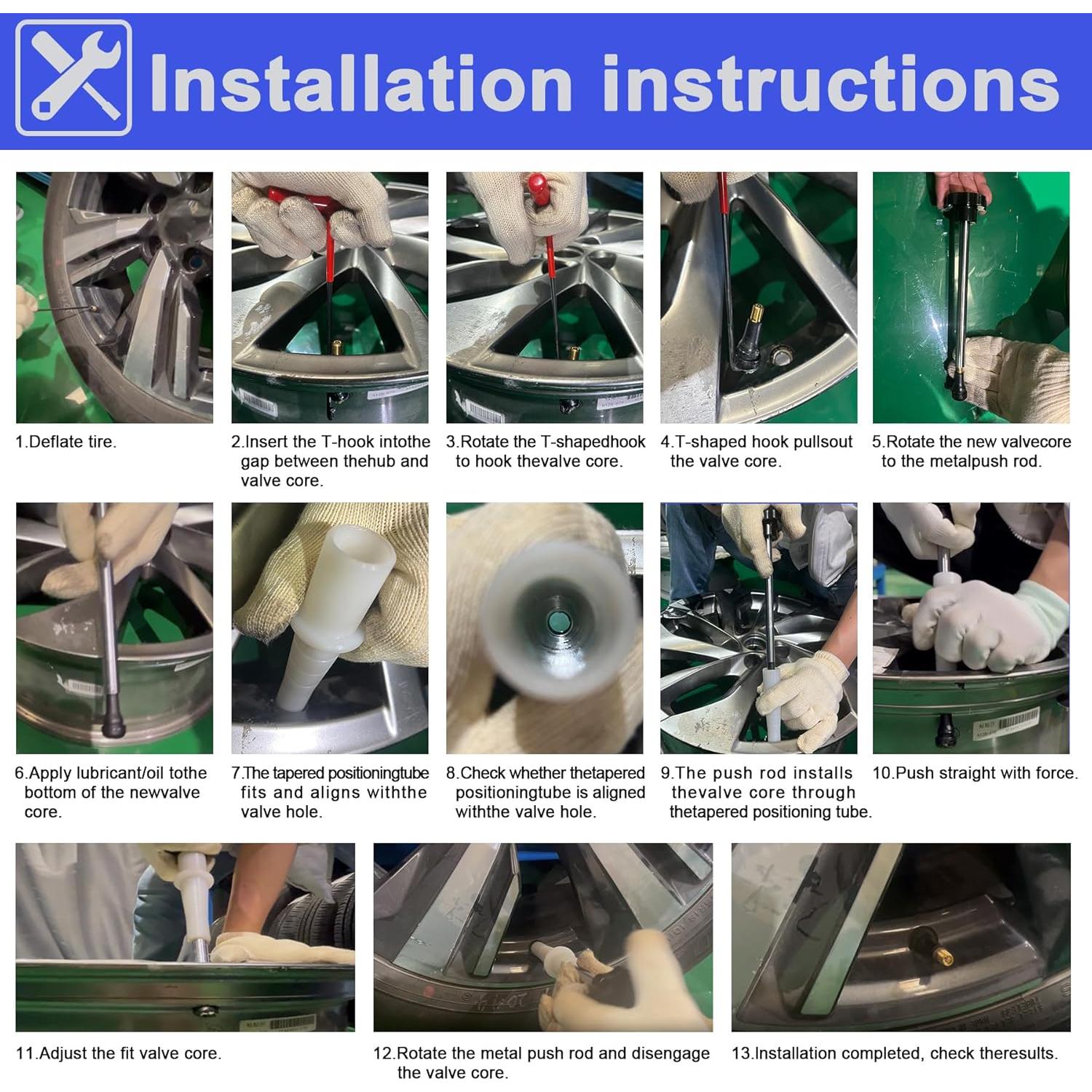 Installation instructions

1.Deflate tire.

2.Insert the T-hook intothe gap between thehub and valve core.

3.Rotate the T-shapedhook to hook thevalve core.

4.T-shaped hook pullsout the valve core.

5.Rotate the new valvecore to the metalpush rod.

6.Apply lubricant/oil tothe bottom of the newvalve core.

7.The tapered positioningtube fits and aligns withthe valve hole.

8.Check whether thetapered positioningtube is aligned withthe valve hole.

9.The push rod installs thevalve core through thetapered positioning tube.

10.Push straight with force.

11.Adjust the fit valve core.

12.Rotate the metal push rod and disengage the valve core.

13.Installation completed, check theresults.