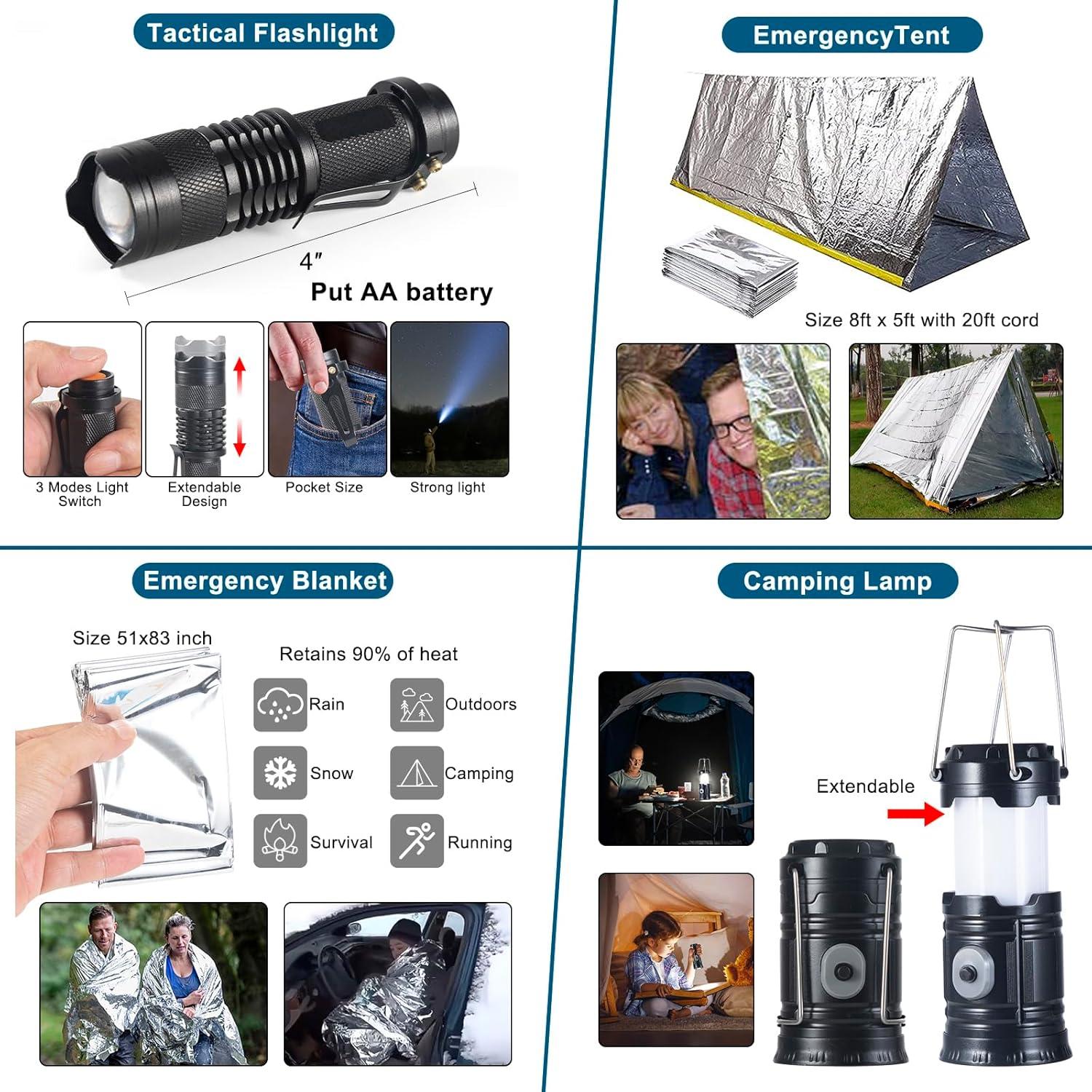 Tactical Flashlight

4″

Put AA battery

3 Modes Light Switch

Extendable Design

Pocket Size

Strong light

EmergencyTent

Size 8ft x 5ft with 20ft cord

Emergency Blanket

Size 51x83 inch

Retains 90% of heat

Rain

Outdoors

Snow

Camping

Survival

Running

Camping Lamp

Extendable