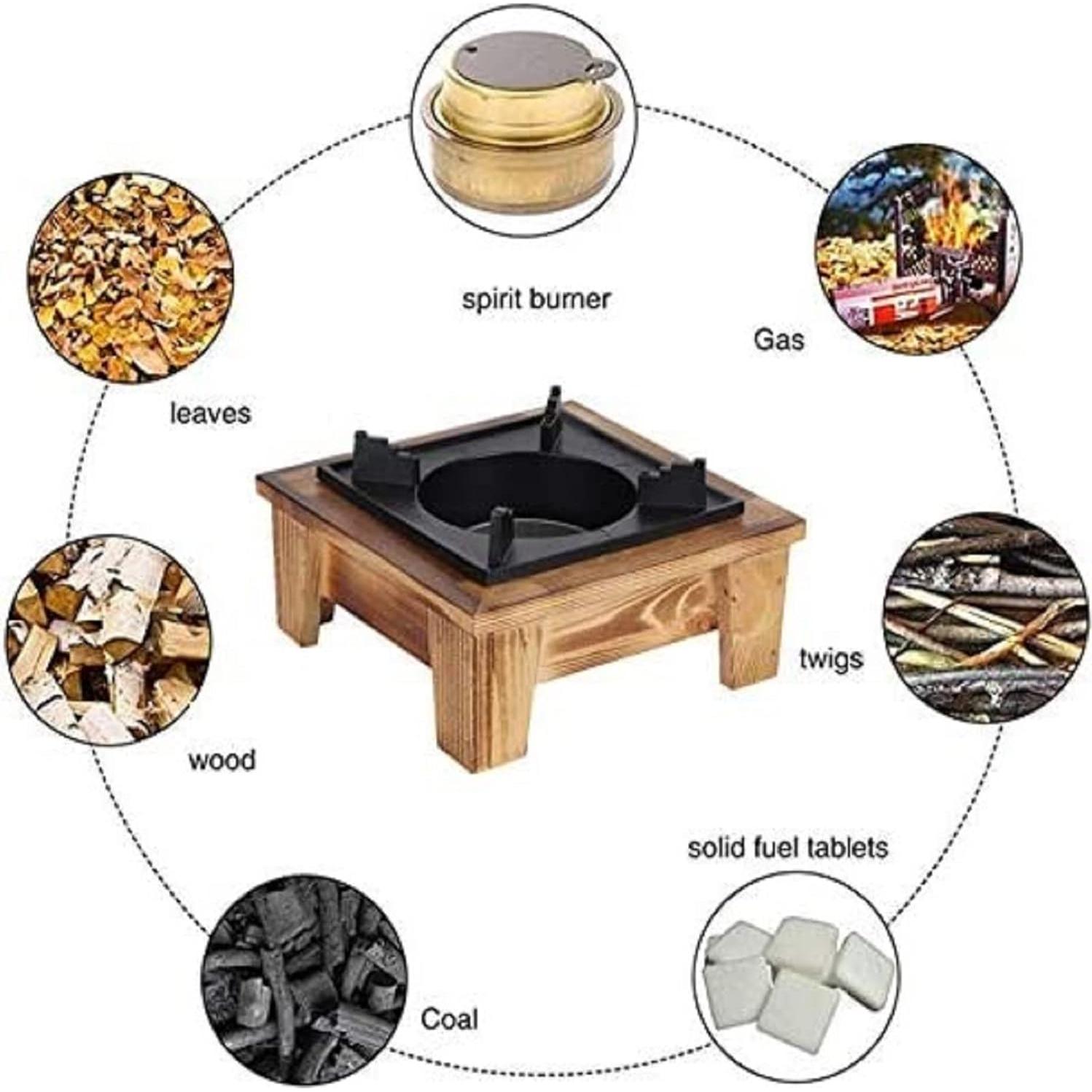 spirit burner

Gas

leaves

twigs

wood

solid fuel tablets

Coal