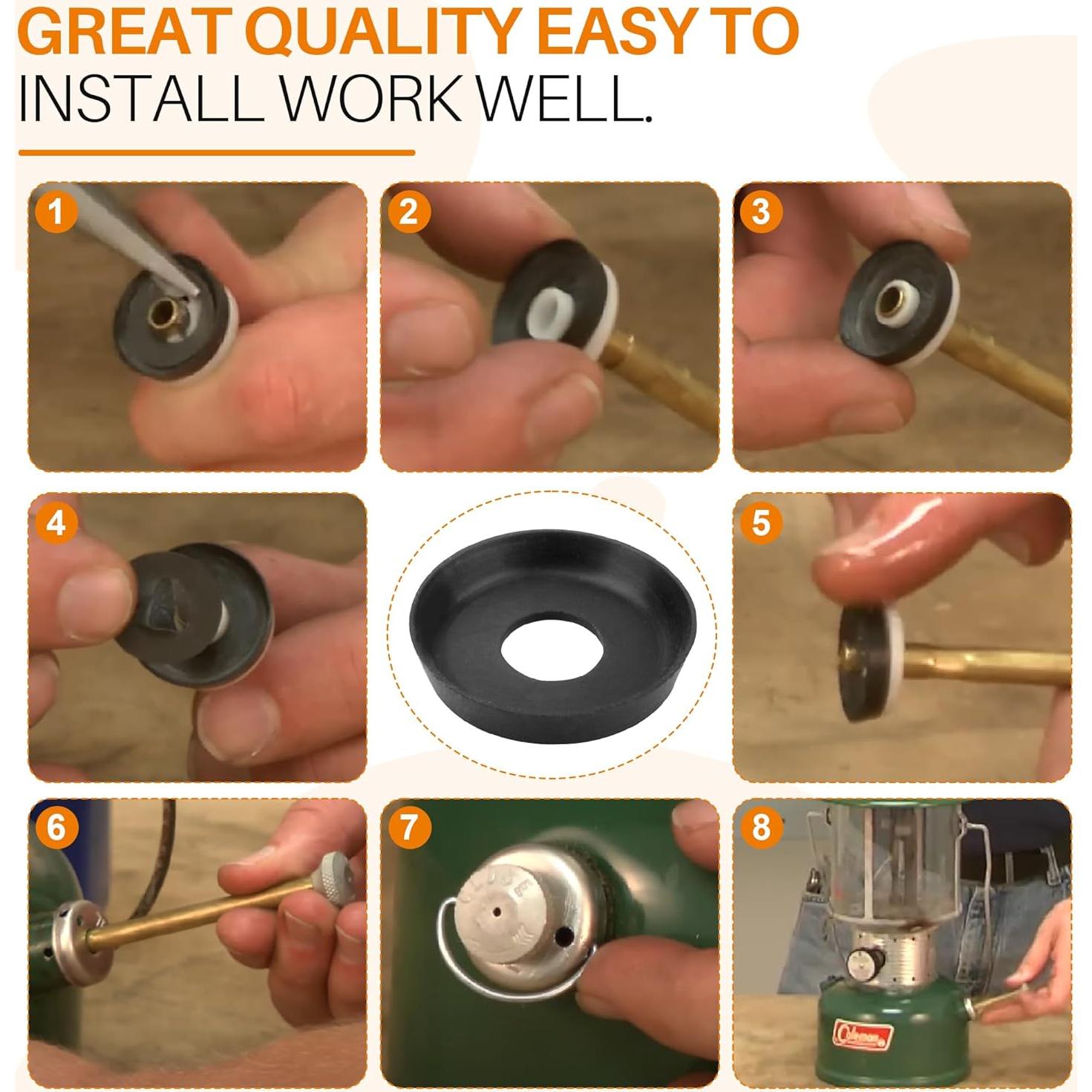 GREAT QUALITY EASY TO
INSTALL WORK WELL.

1

2

3

4

5

6

7

8

Coleman