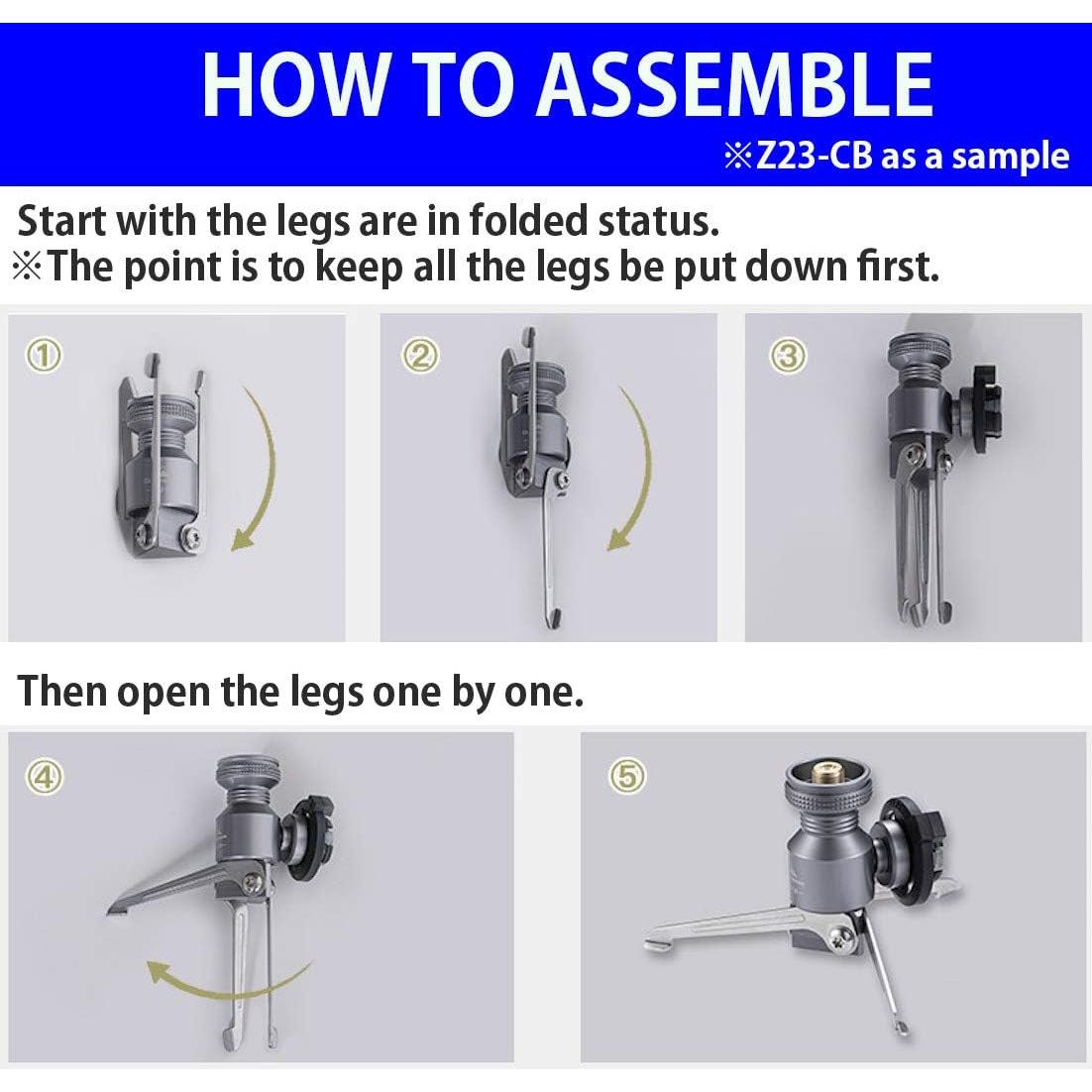 HOW TO ASSEMBLE
※Z23-CB as a sample

Start with the legs are in folded status.
※The point is to keep all the legs be put down first.

①

②

③

Then open the legs one by one.

④

⑤