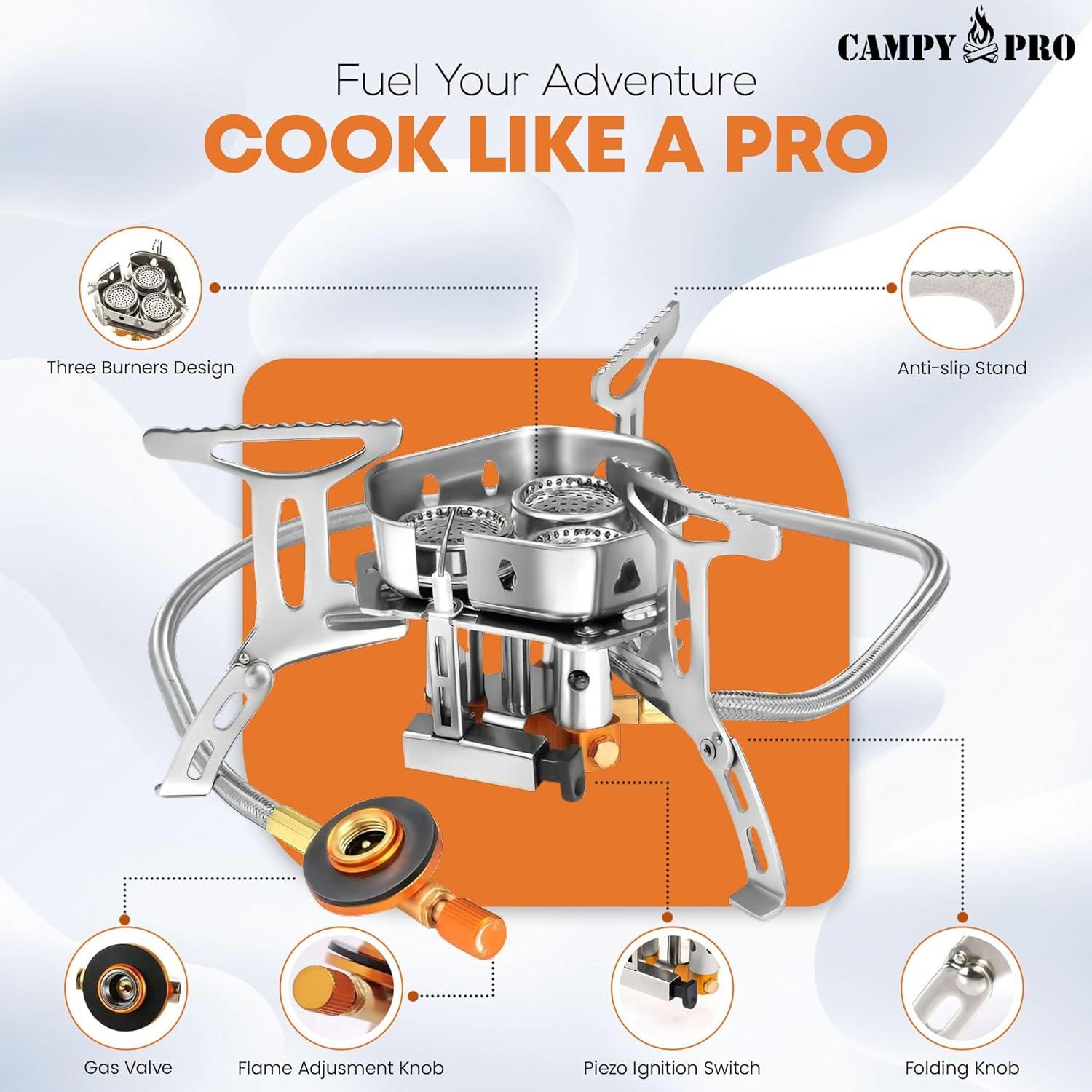 CAMPY PRO

Fuel Your Adventure
COOK LIKE A PRO

Three Burners Design

Anti-slip Stand

Gas Valve

Flame Adjusment Knob

Piezo Ignition Switch

Folding Knob