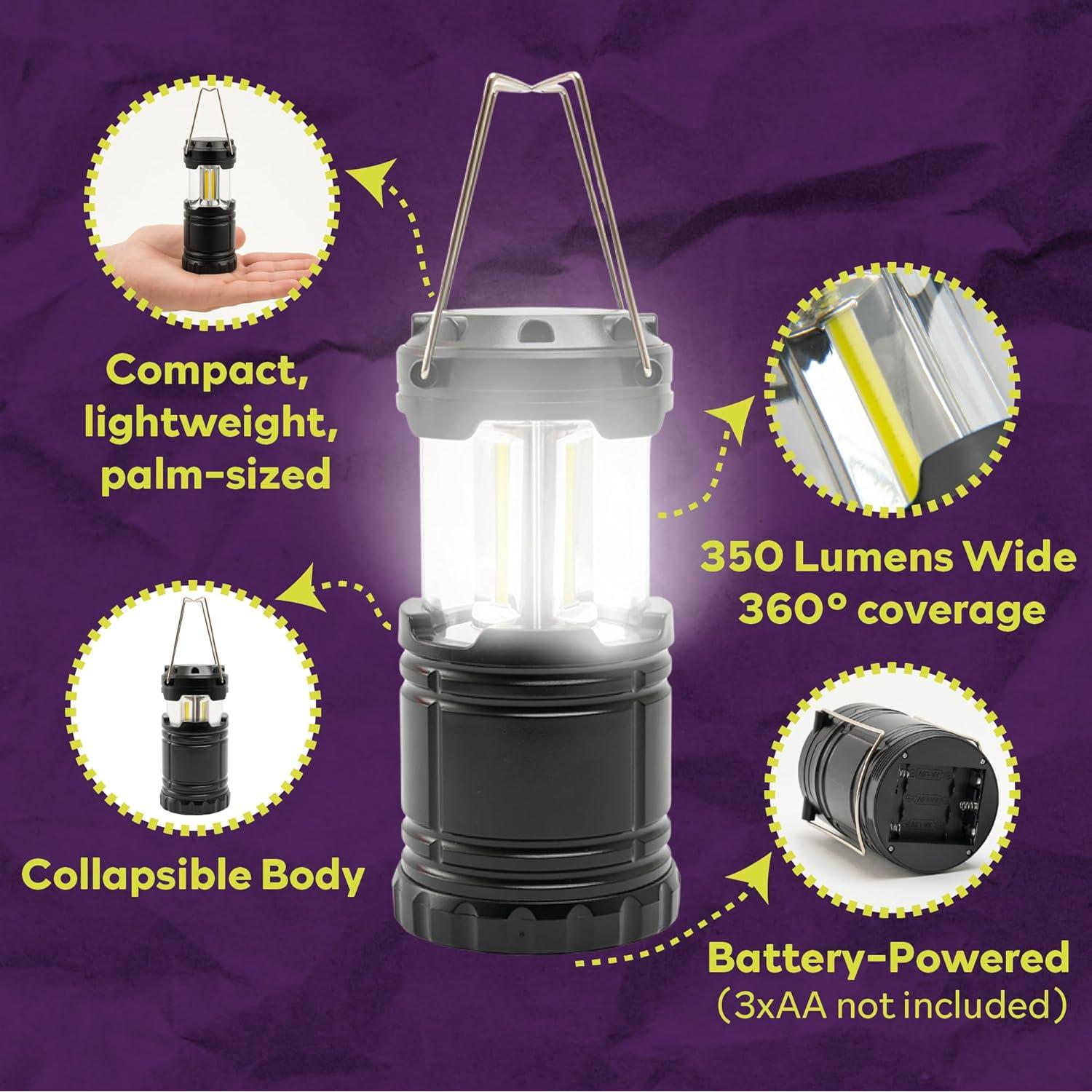 Compact, lightweight, palm-sized

350 Lumens Wide 360° coverage

Collapsible Body

Battery-Powered
(3xAA not included)