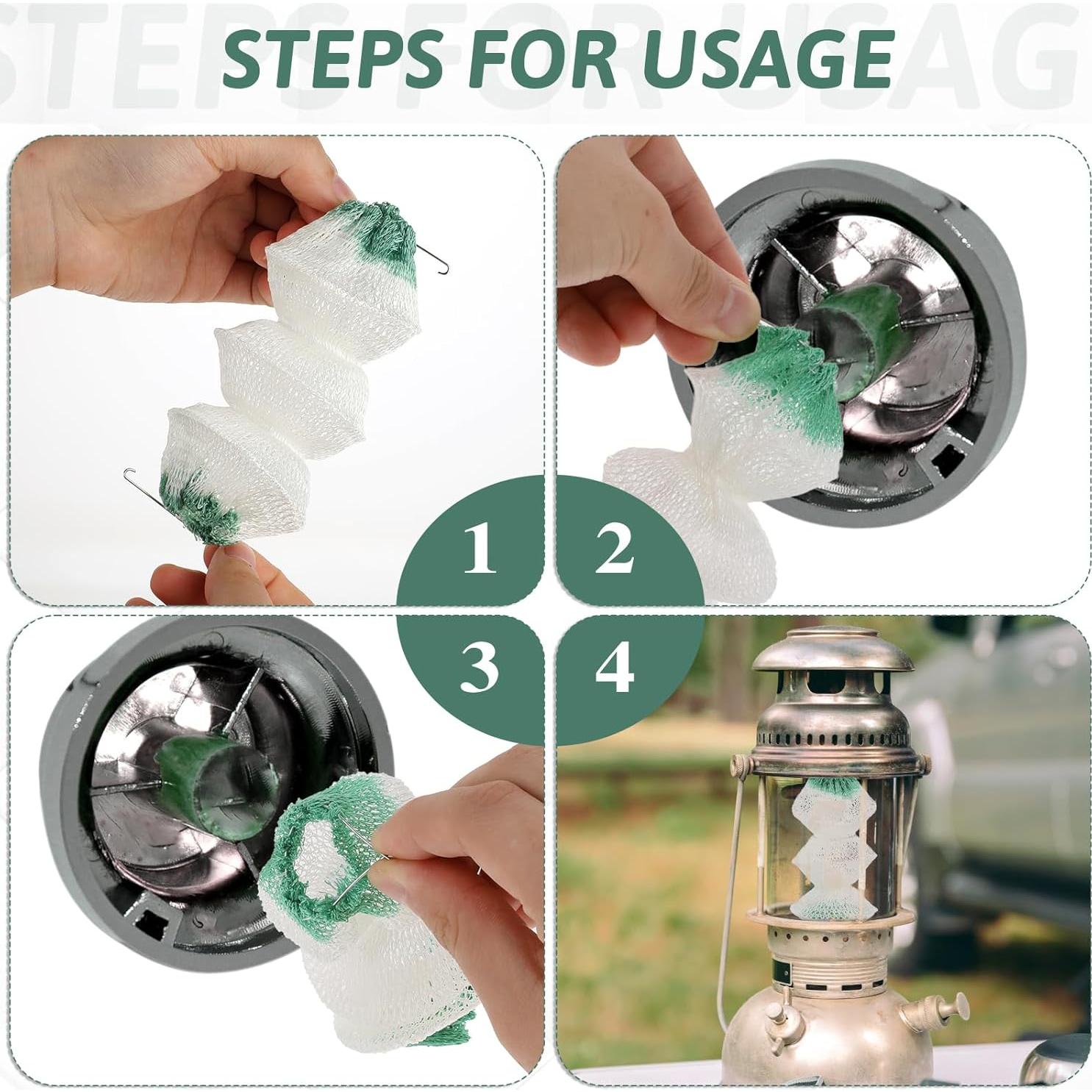 STEPS FOR USAGE

1

2

3

4