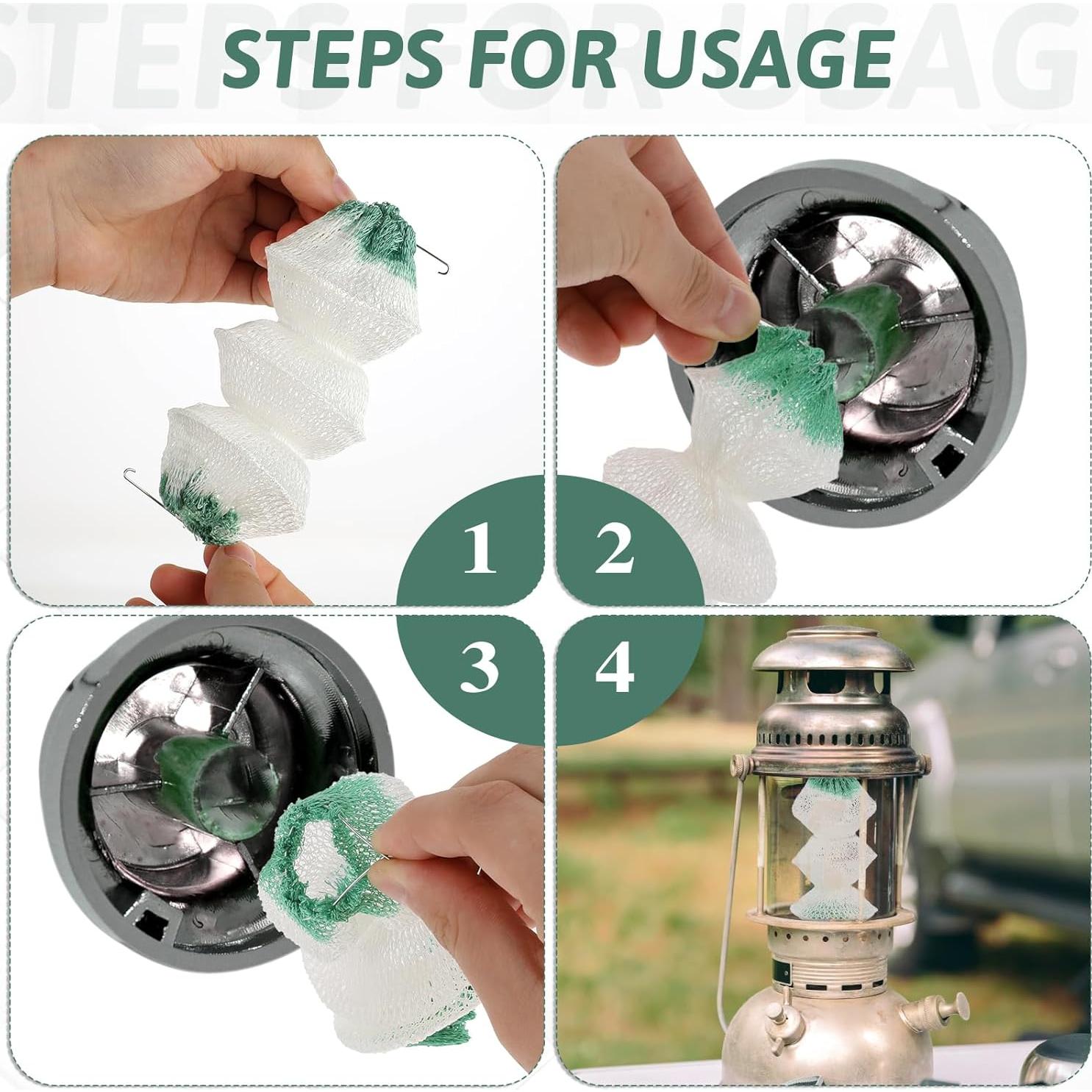 STEPS FOR USAGE

1

2

3

4