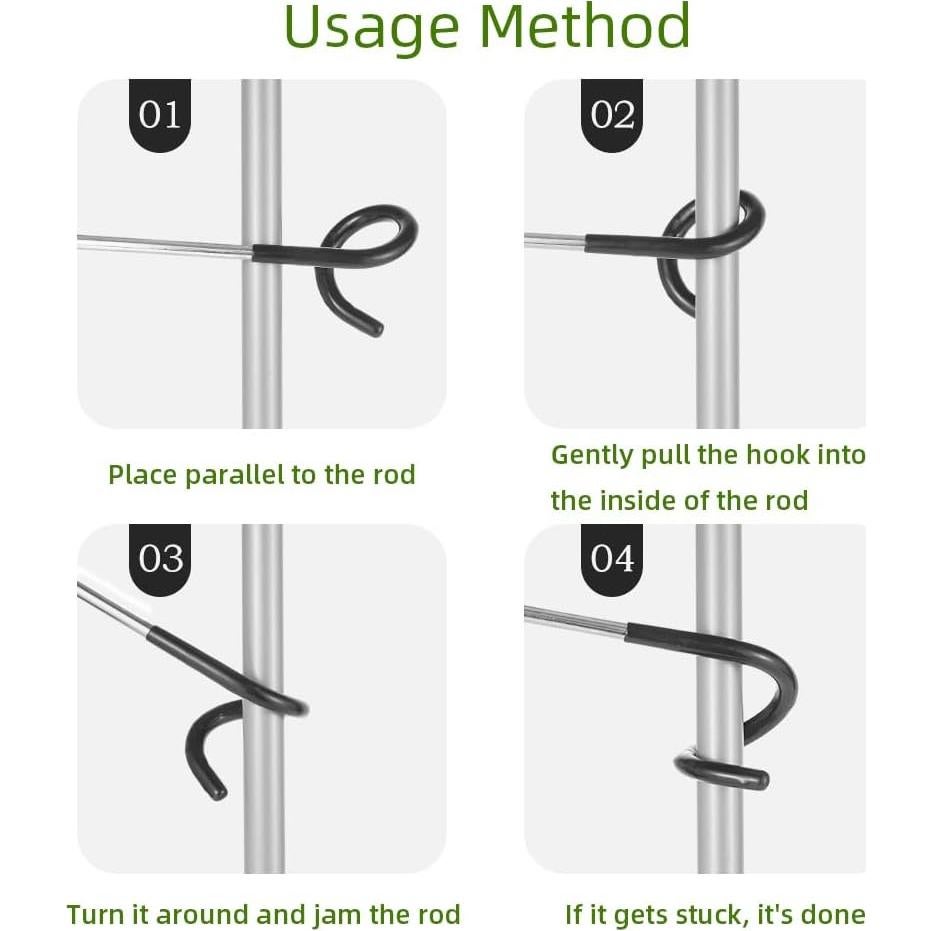 Usage Method

01

Place parallel to the rod

02

Gently pull the hook into the inside of the rod

03

Turn it around and jam the rod

04

If it gets stuck, it's done