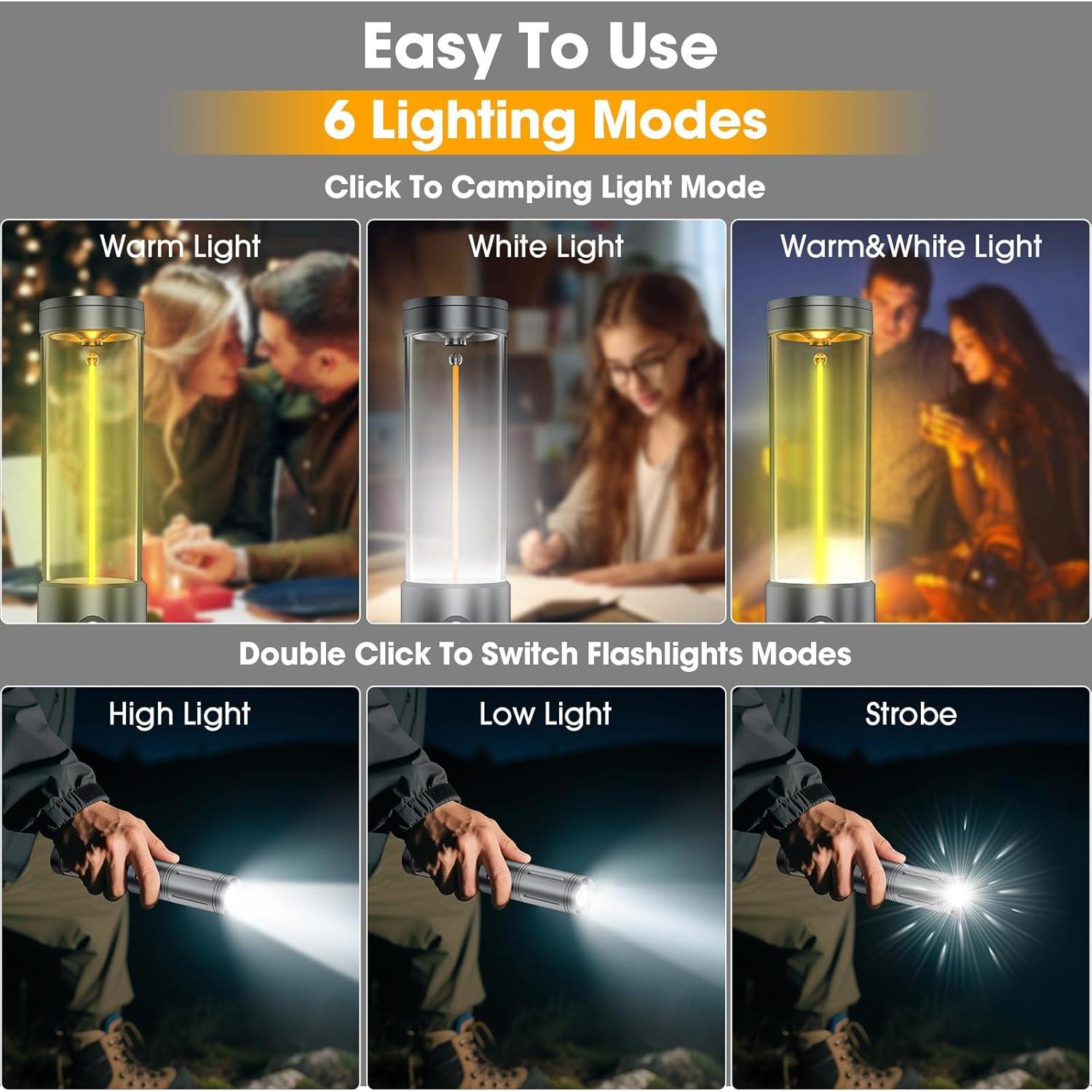 Easy To Use

6 Lighting Modes

Click To Camping Light Mode

Warm Light

White Light

Warm&White Light

Double Click To Switch Flashlights Modes

High Light

Low Light

Strobe