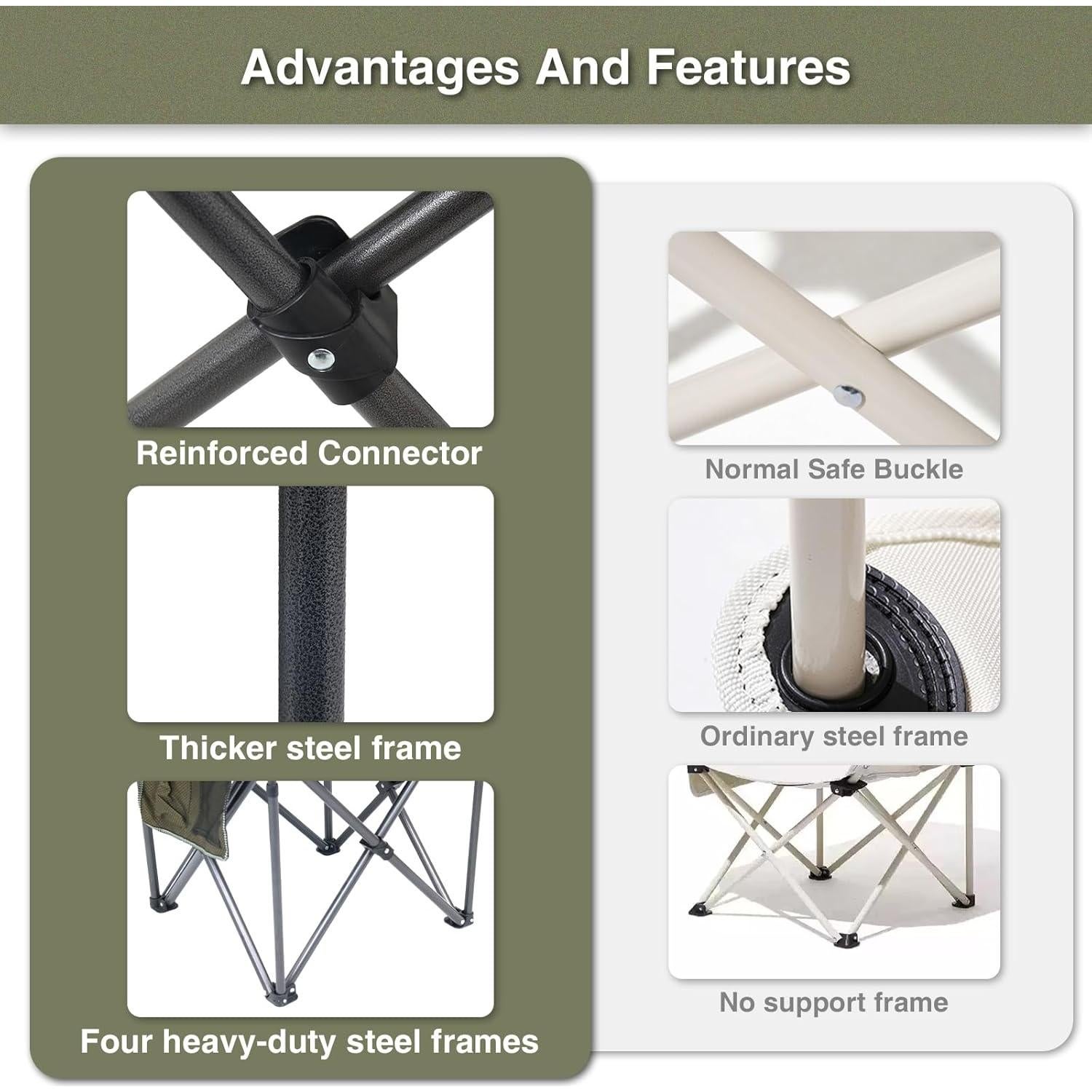 Advantages And Features

Reinforced Connector

Thicker steel frame

Four heavy-duty steel frames

Normal Safe Buckle

Ordinary steel frame

No support frame