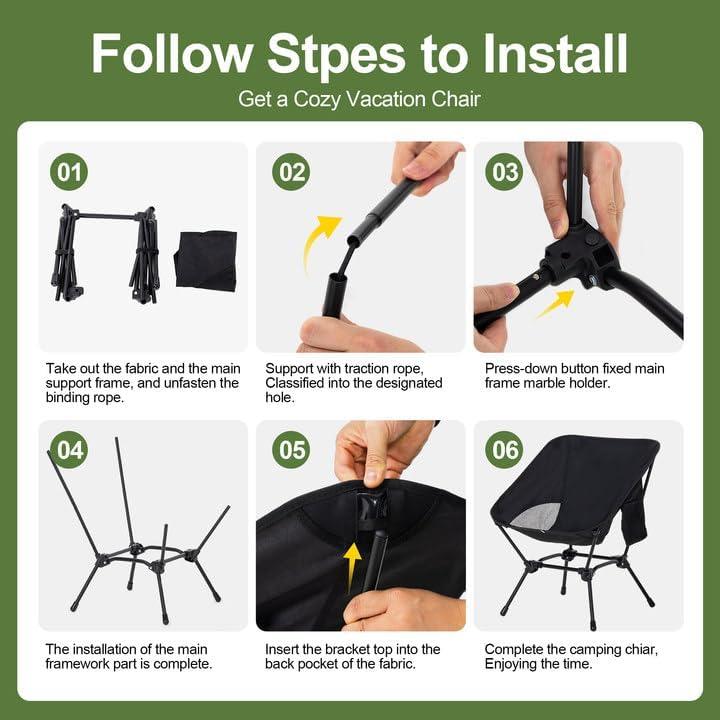 Follow Stpes to Install

Get a Cozy Vacation Chair

01

Take out the fabric and the main support frame, and unfasten the binding rope.

02

Support with traction rope, Classified into the designated hole.

03

Press-down button fixed main frame marble holder.

04

The installation of the main framework part is complete.

05

Insert the bracket top into the back pocket of the fabric.

06

Complete the camping chiar, Enjoying the time.