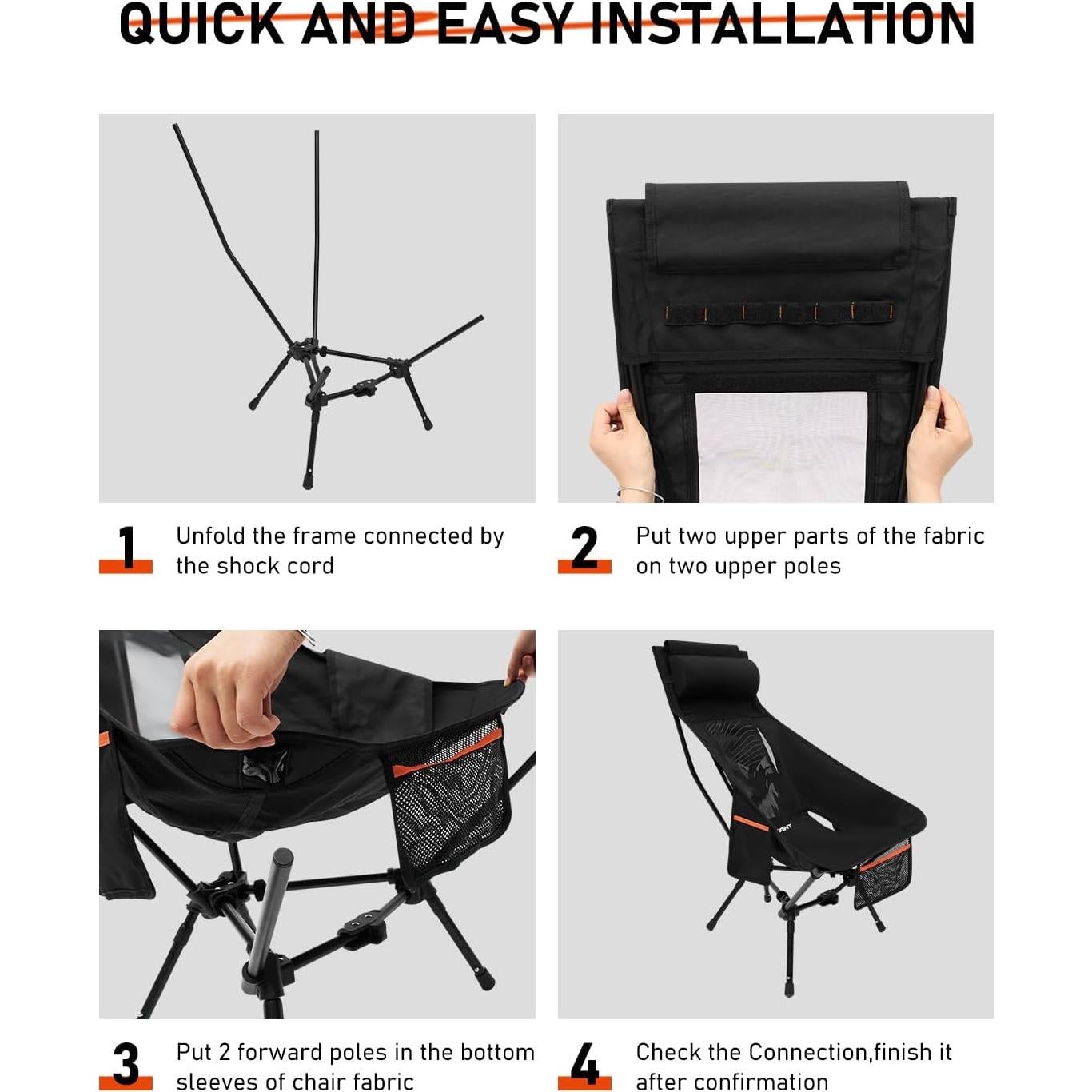 QUICK AND EASY INSTALLATION

1 Unfold the frame connected by the shock cord

2 Put two upper parts of the fabric on two upper poles

3 Put 2 forward poles in the bottom sleeves of chair fabric

4 Check the Connection,finish it after confirmation