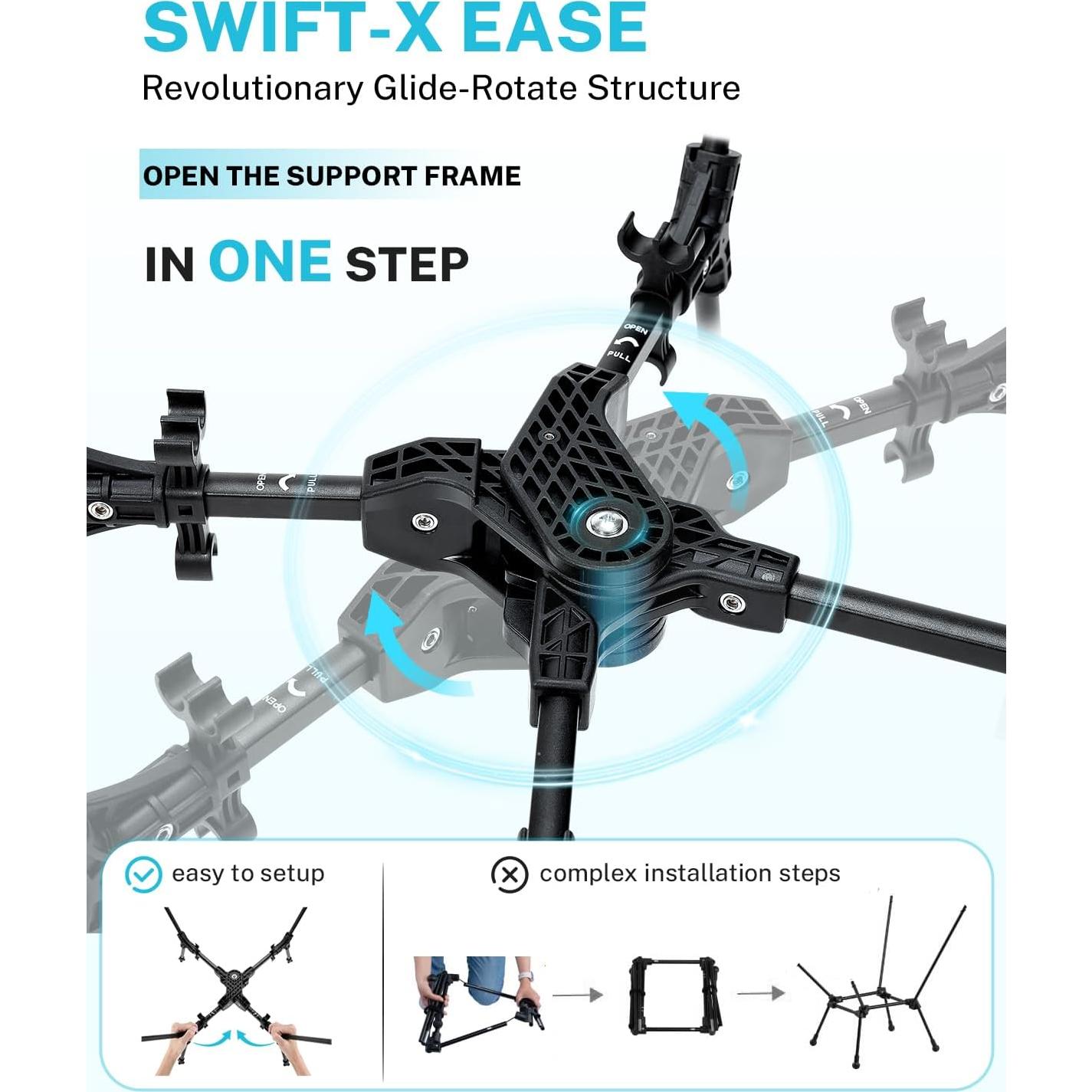 SWIFT-X EASE
Revolutionary Glide-Rotate Structure

OPEN THE SUPPORT FRAME

IN ONE STEP

OPEN PULL

OPEN PULL

OPEN PULL

OPEN PULL

easy to setup

complex installation steps