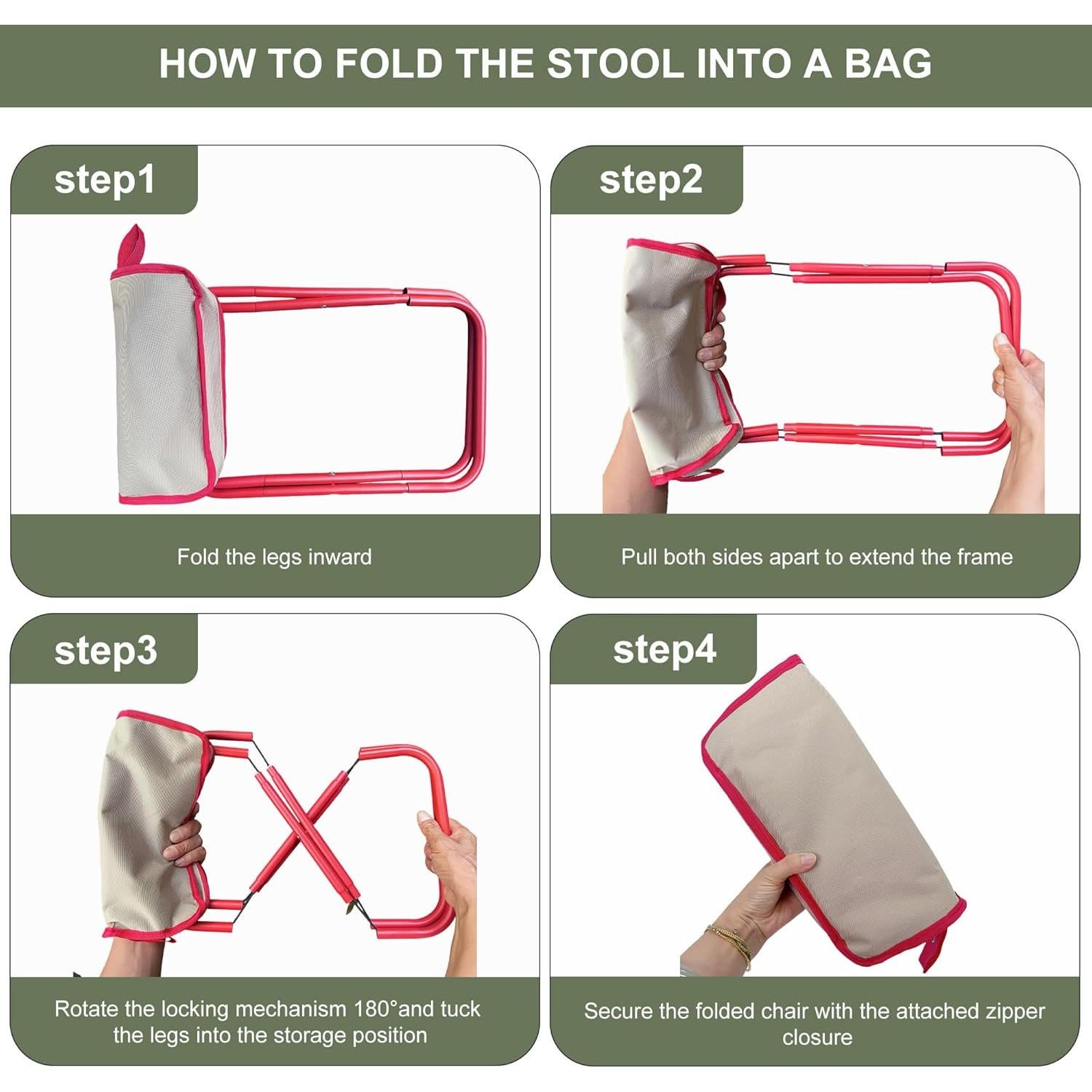 HOW TO FOLD THE STOOL INTO A BAG

step1

Fold the legs inward

step2

Pull both sides apart to extend the frame

step3

Rotate the locking mechanism 180°and tuck the legs into the storage position

step4

Secure the folded chair with the attached zipper closure