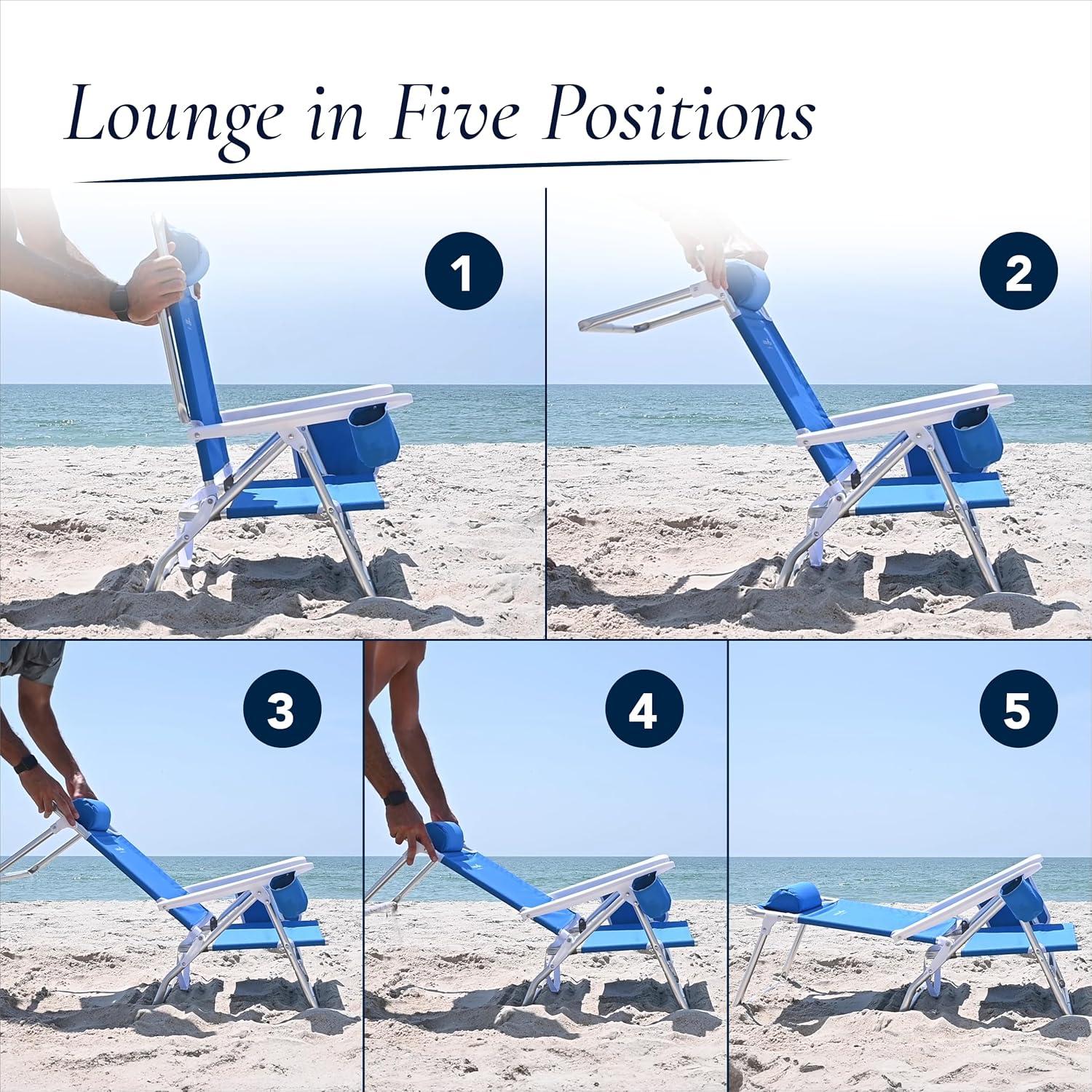 Lounge in Five Positions

1

2

3

4

5